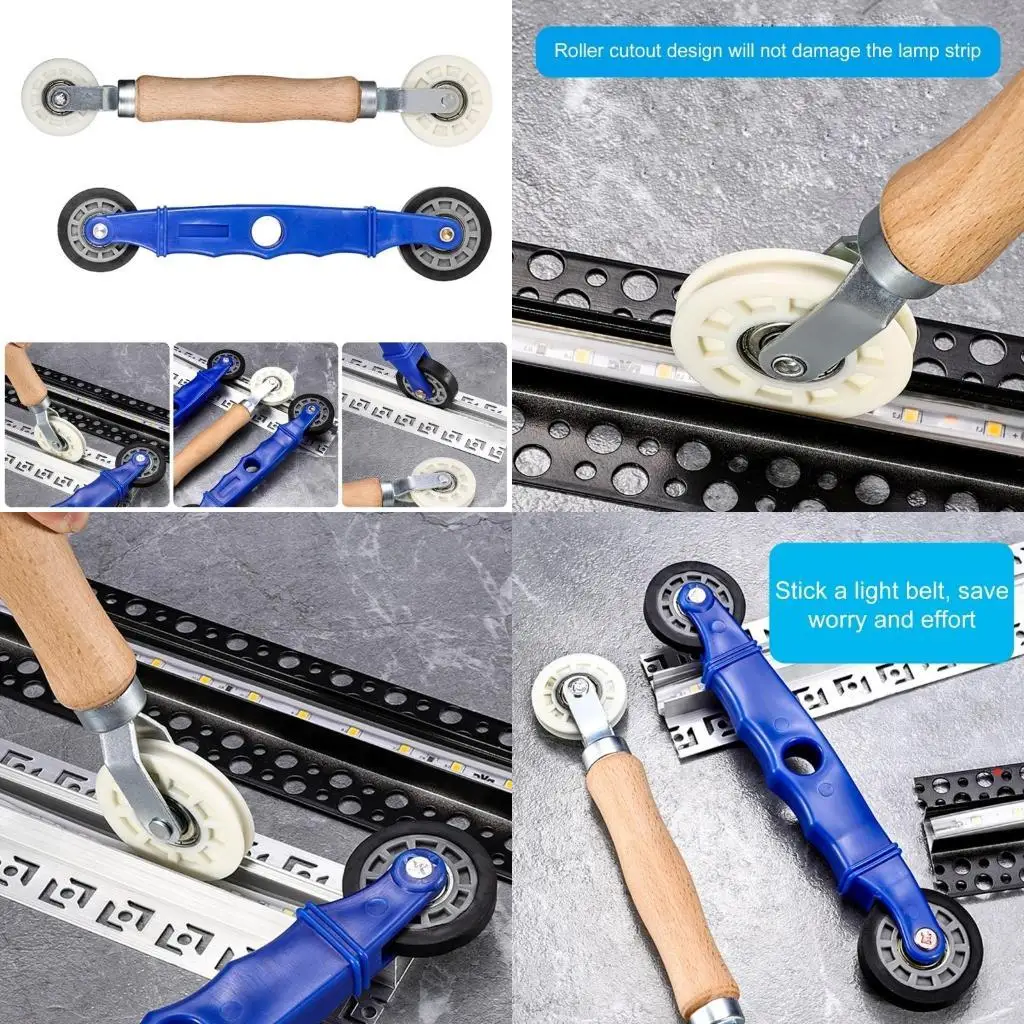 Roller cutout design will not damage the lamp strip

Stick a light belt, save worry and effort