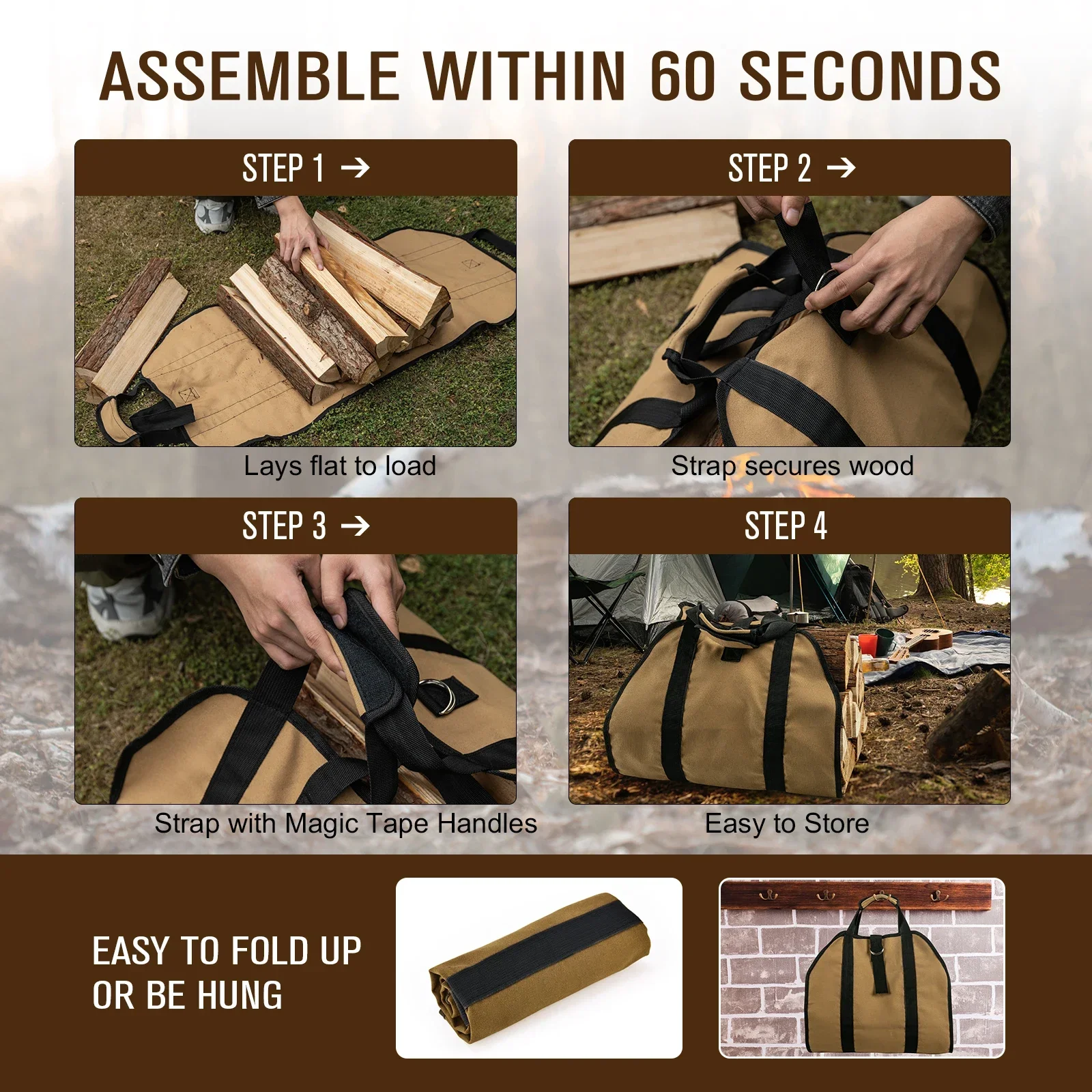 ASSEMBLE WITHIN 60 SECONDS

STEP 1 →

Lays flat to load

STEP 2 →

Strap secures wood

STEP 3 →

Strap with Magic Tape Handles

STEP 4

Easy to Store

EASY TO FOLD UP OR BE HUNG