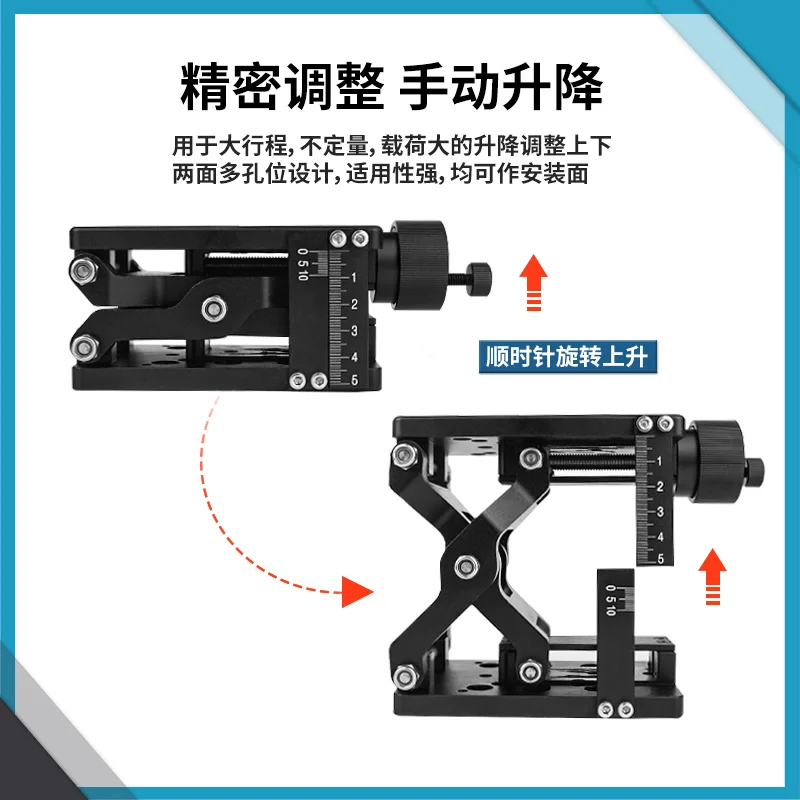 精密调整 手动升降

用于大行程，不定量，载荷大的升降调整上下两面多孔位设计，适用性强，均可作安装面

0 5 10
1
2
3
4
5

顺时针旋转上升

1
2
3
4
5

0 5 10