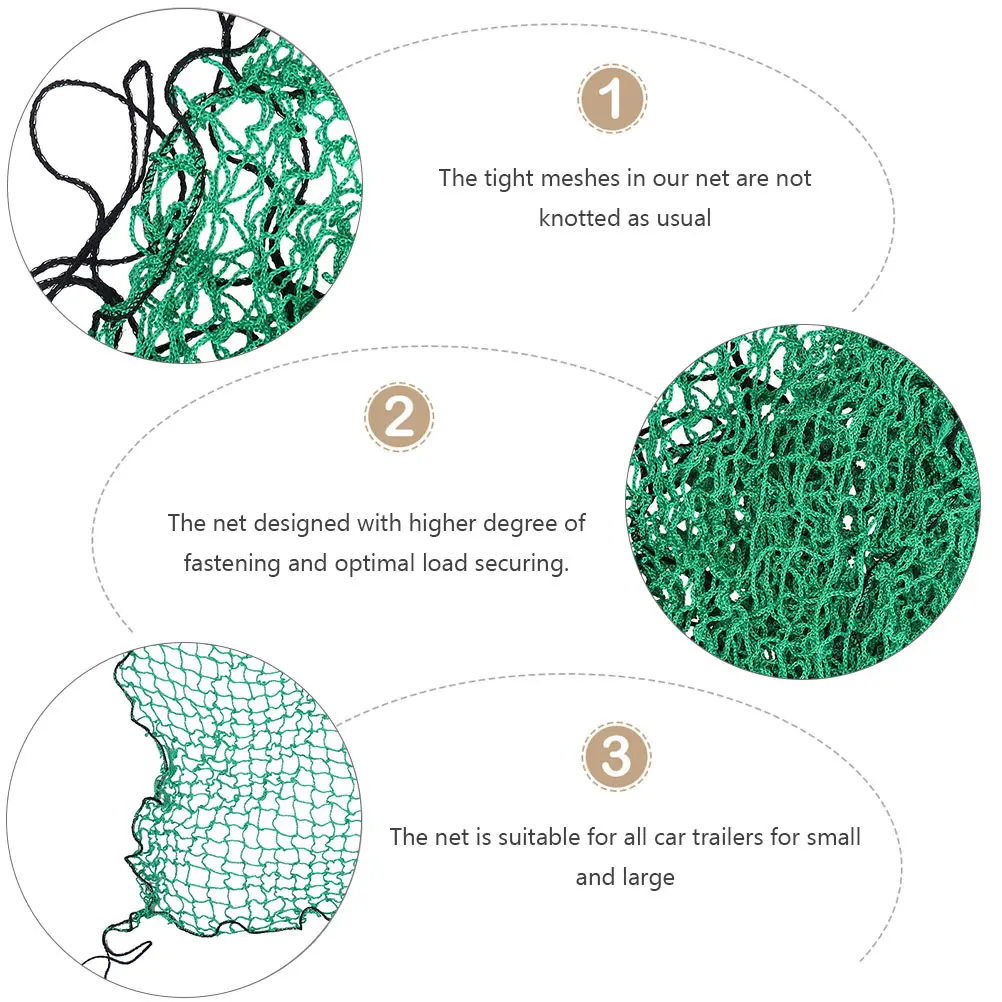 1

The tight meshes in our net are not knotted as usual

2

The net designed with higher degree of fastening and optimal load securing.

3

The net is suitable for all car trailers for small and large