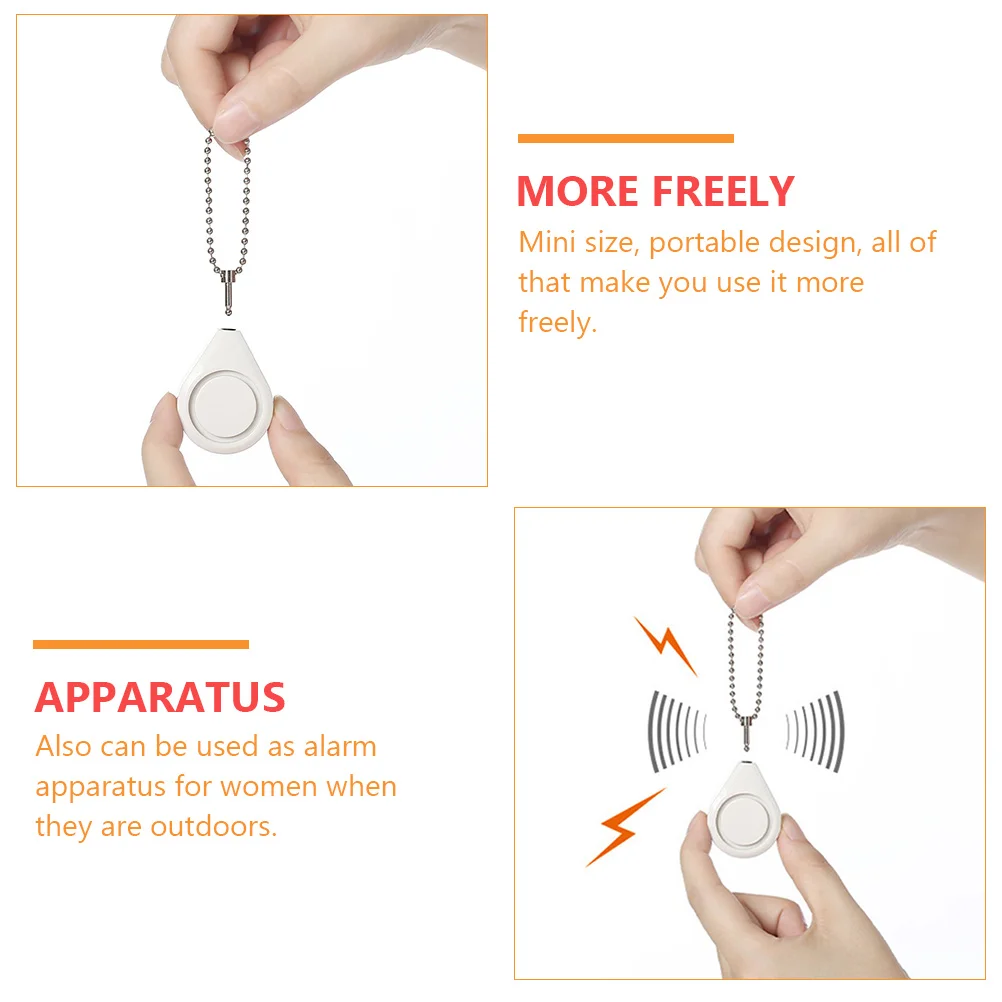 MORE FREELY
Mini size, portable design, all of that make you use it more freely.

APPARATUS
Also can be used as alarm apparatus for women when they are outdoors.