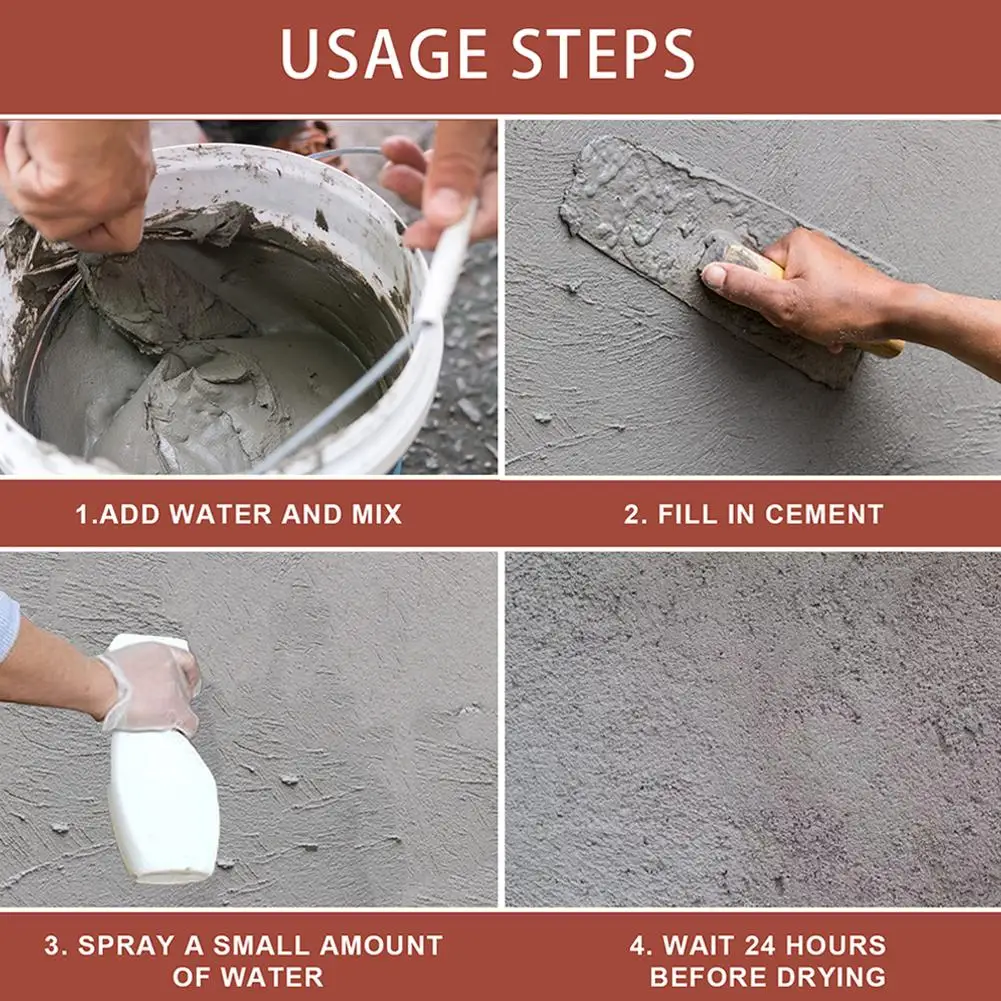 USAGE STEPS

1.ADD WATER AND MIX

2. FILL IN CEMENT

3. SPRAY A SMALL AMOUNT OF WATER

4. WAIT 24 HOURS BEFORE DRYING