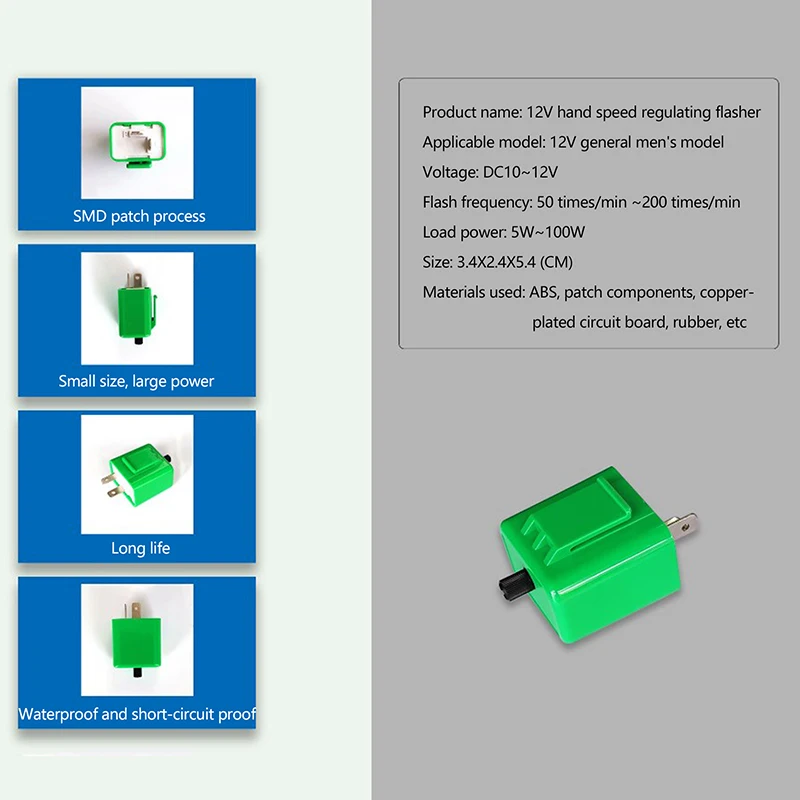 SMD patch process

Small size, large power

Long life

Waterproof and short-circuit proof

Product name: 12V hand speed regulating flasher
Applicable model: 12V general men's model
Voltage: DC10~12V
Flash frequency: 50 times/min ~200 times/min
Load power: 5W~100W
Size: 3.4X2.4X5.4 (CM)
Materials used: ABS, patch components, copper-plated circuit board, rubber, etc