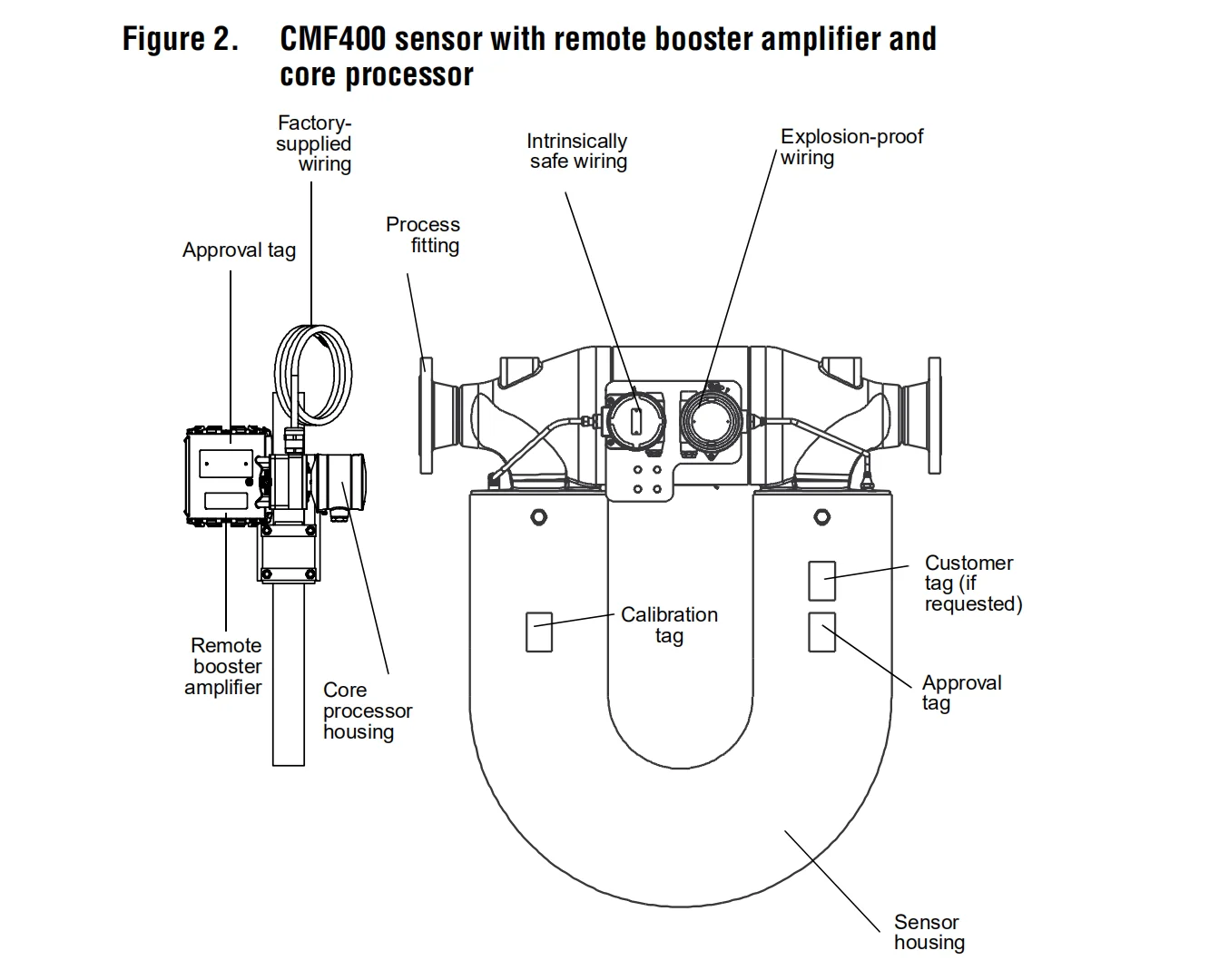 Figure 2. CMF400 sensor with remote booster amplifier and core processor

Factory-supplied wiring

Approval tag

Process fitting

Intrinsically safe wiring

Explosion-proof wiring

Remote booster amplifier

Core processor housing

Calibration tag

Customer tag (if requested)

Approval tag

Sensor housing