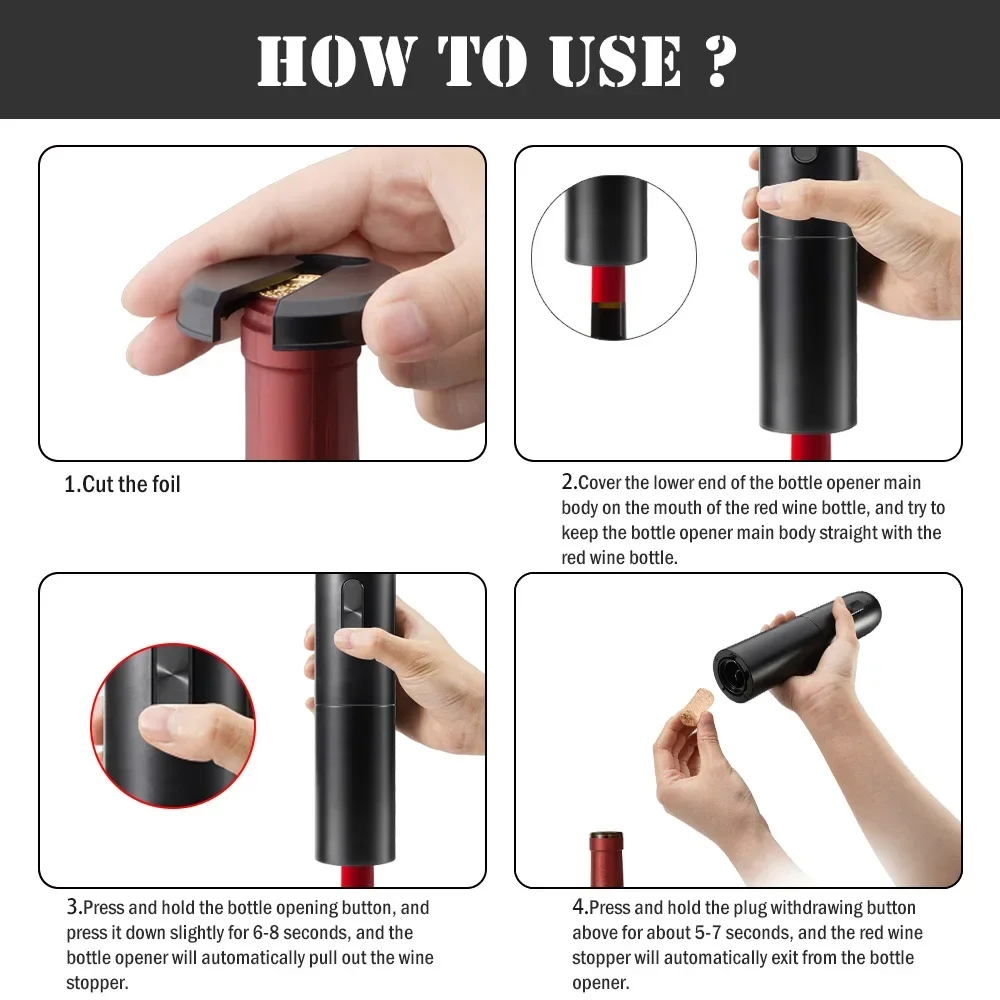 HOW TO USE ?

1.Cut the foil

2.Cover the lower end of the bottle opener main body on the mouth of the red wine bottle, and try to keep the bottle opener main body straight with the red wine bottle.

3.Press and hold the bottle opening button, and press it down slightly for 6-8 seconds, and the bottle opener will automatically pull out the wine stopper.

4.Press and hold the plug withdrawing button above for about 5-7 seconds, and the red wine stopper will automatically exit from the bottle opener.