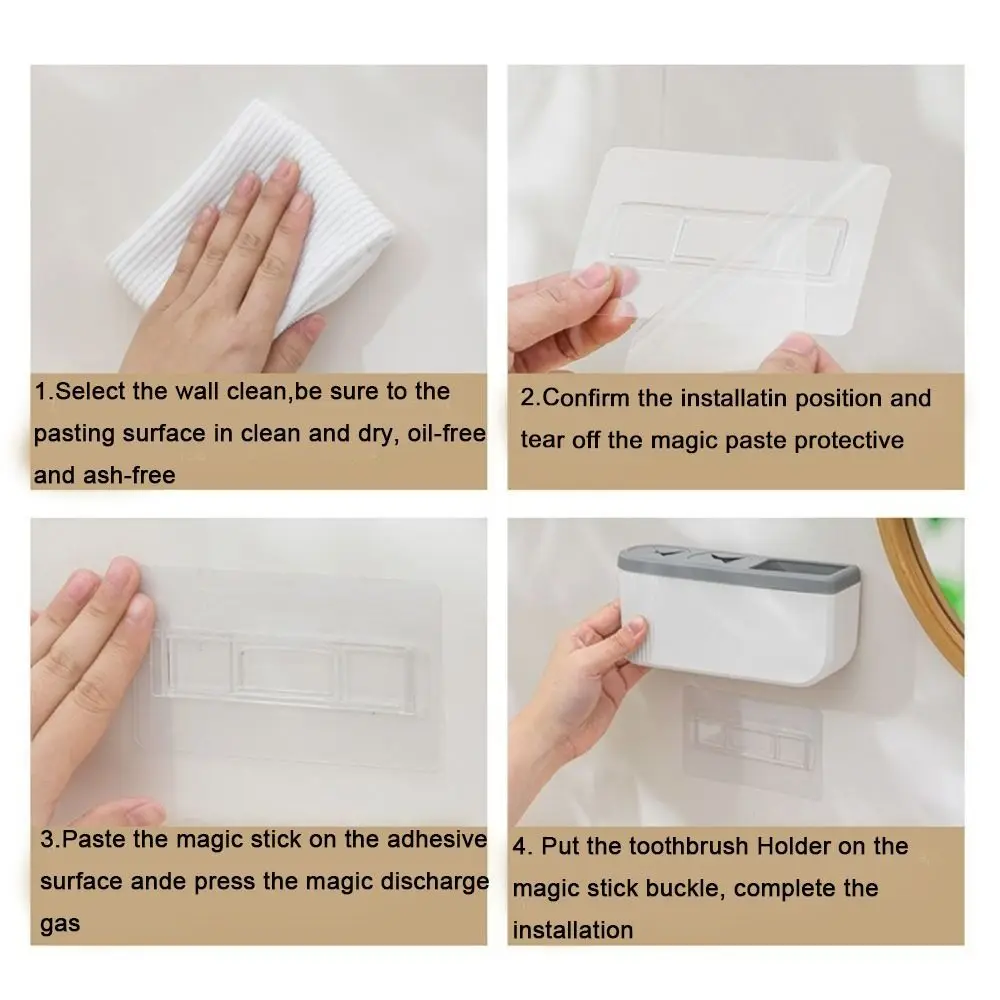 1.Select the wall clean,be sure to the pasting surface in clean and dry, oil-free and ash-free

2.Confirm the installatin position and tear off the magic paste protective

3.Paste the magic stick on the adhesive surface ande press the magic discharge gas

4. Put the toothbrush Holder on the magic stick buckle, complete the installation