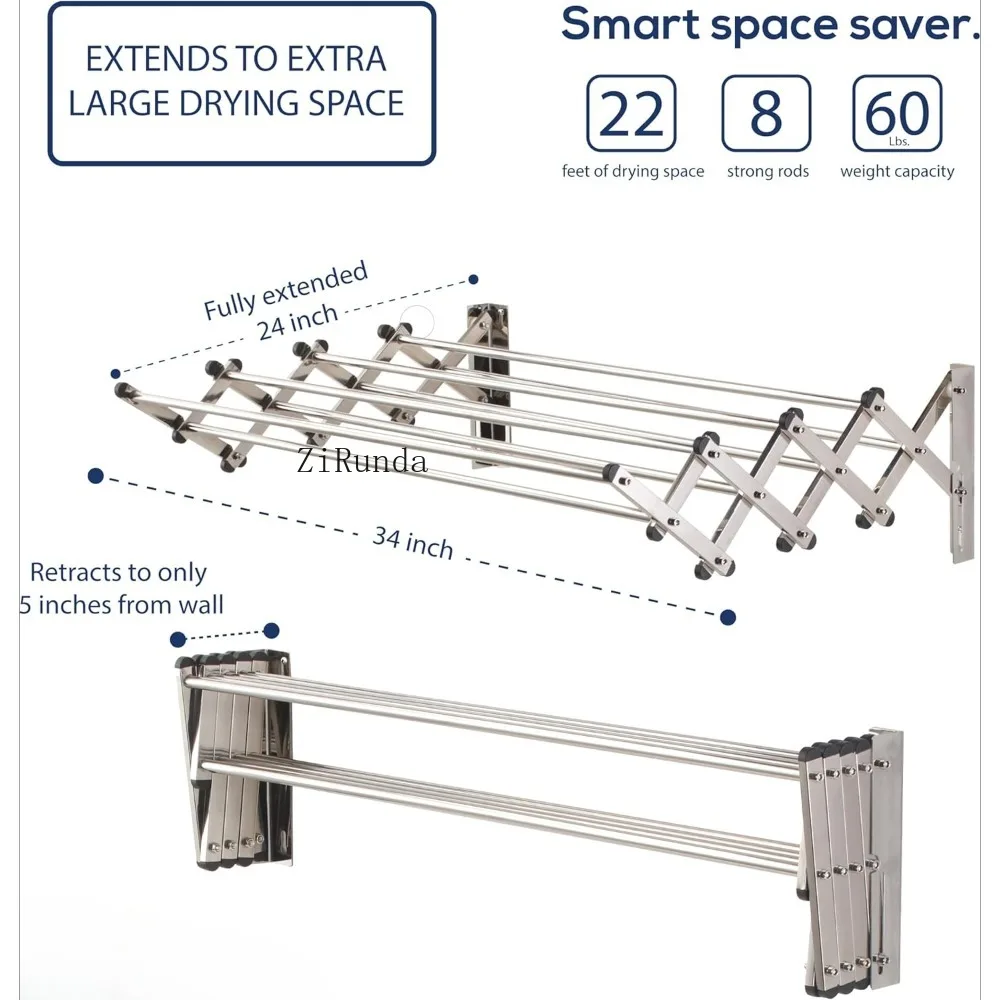 EXTENDS TO EXTRA LARGE DRYING SPACE

Smart space saver.

22
feet of drying space

8
strong rods

60
Lbs.
weight capacity

Fully extended
24 inch

ZiRunda

34 inch

Retracts to only
5 inches from wall