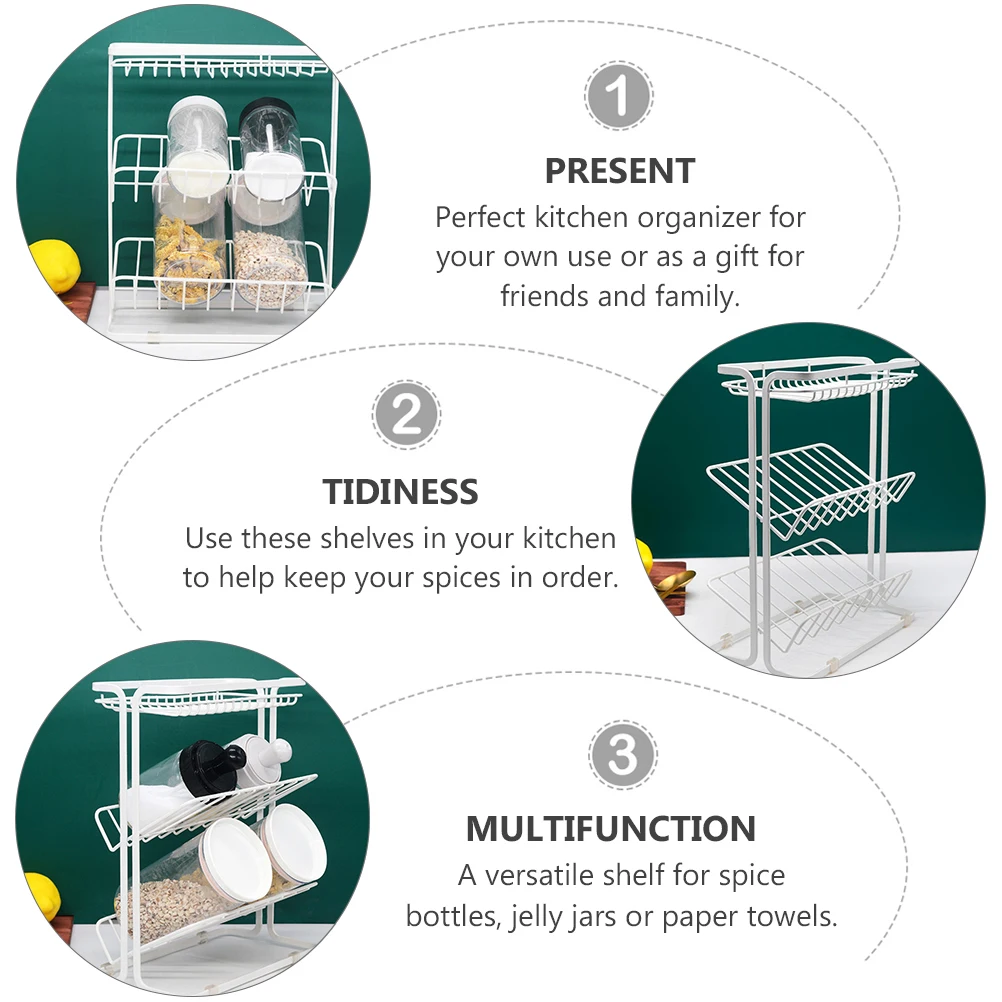 1

PRESENT

Perfect kitchen organizer for your own use or as a gift for friends and family.

2

TIDINESS

Use these shelves in your kitchen to help keep your spices in order.

3

MULTIFUNCTION

A versatile shelf for spice bottles, jelly jars or paper towels.