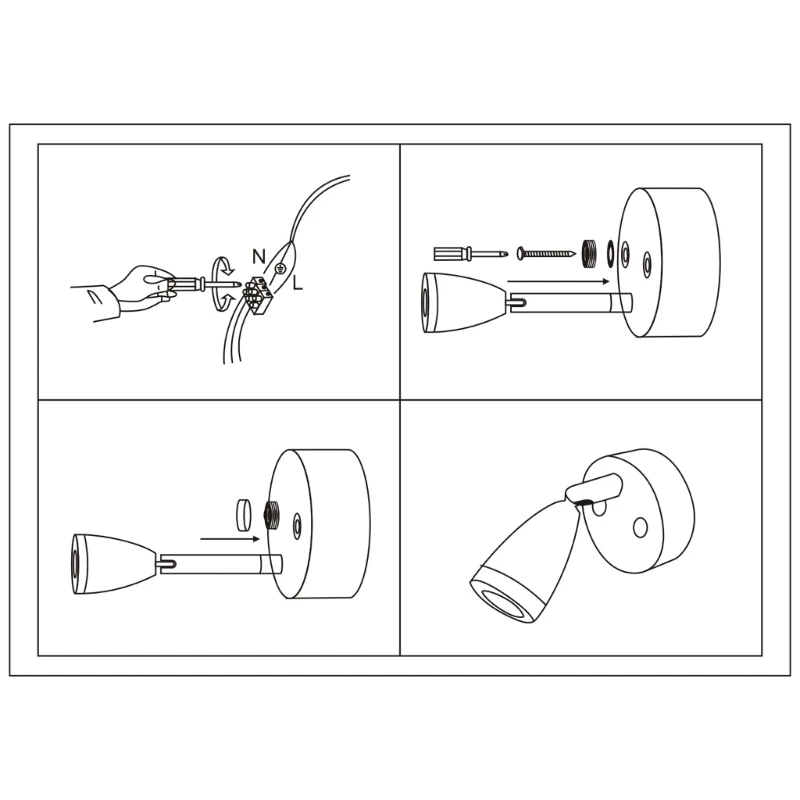 N
L