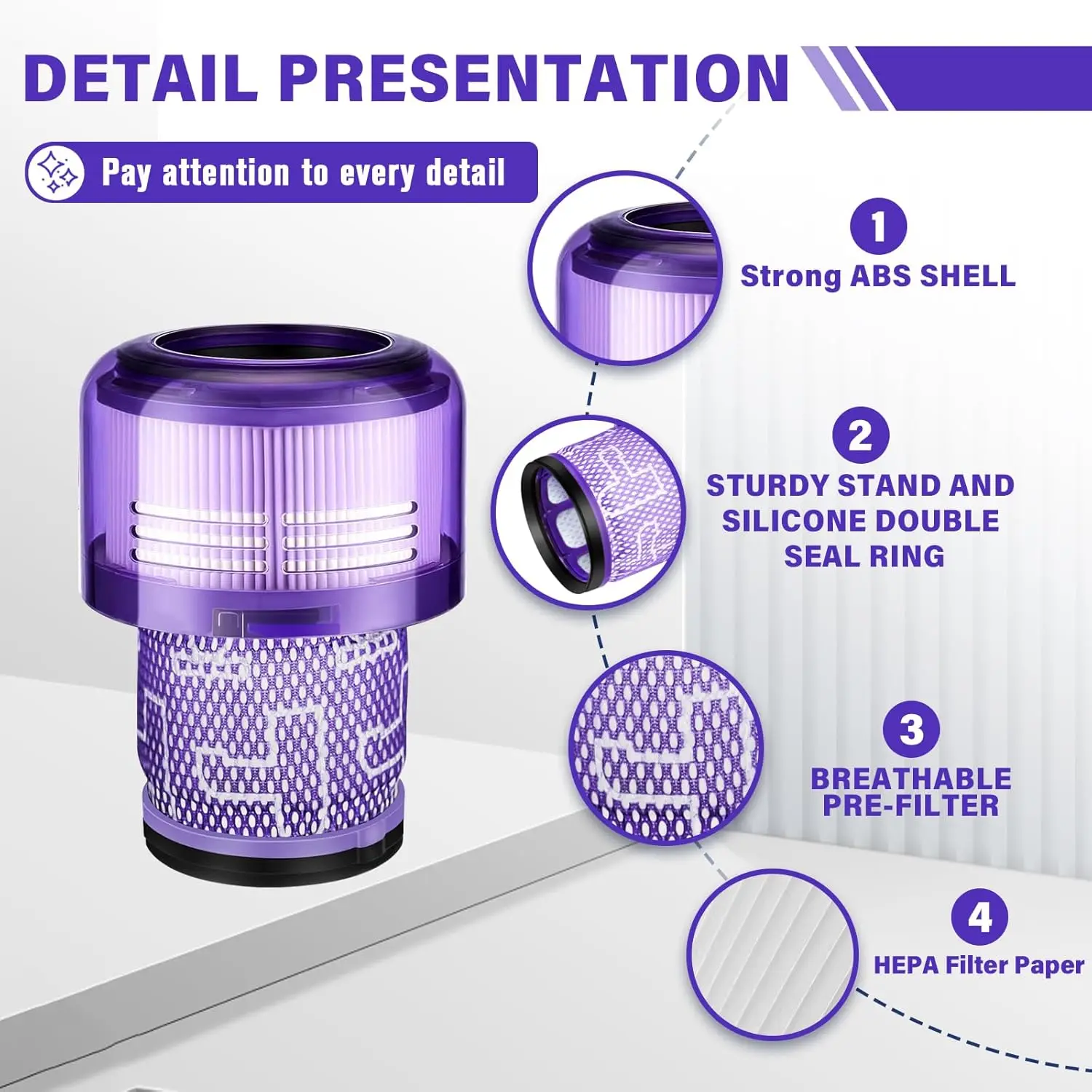 DETAIL PRESENTATION

Pay attention to every detail

1
Strong ABS SHELL

2
STURDY STAND AND SILICONE DOUBLE SEAL RING

3
BREATHABLE PRE-FILTER

4
HEPA Filter Paper