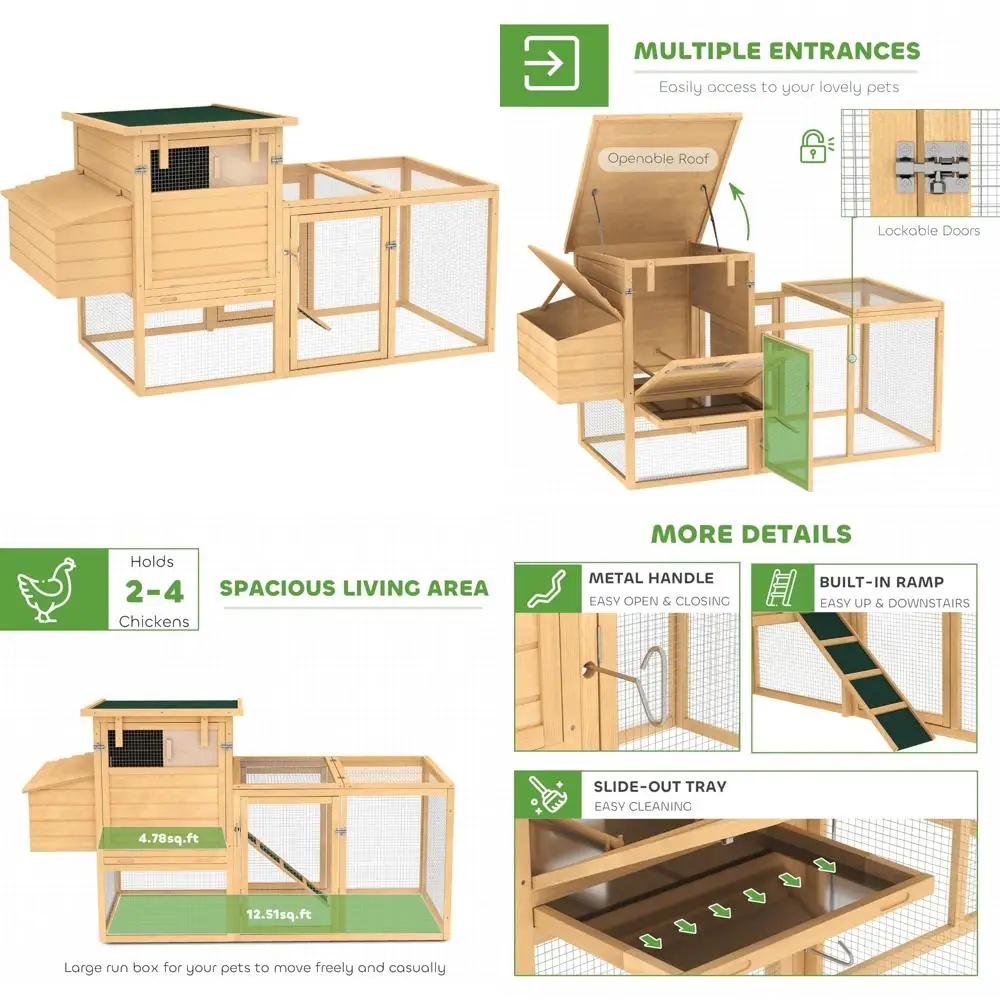 MULTIPLE ENTRANCES

Easily access to your lovely pets

Openable Roof

Lockable Doors

Holds
2-4
Chickens

SPACIOUS LIVING AREA

4.78sq.ft

12.51sq.ft

Large run box for your pets to move freely and casually

MORE DETAILS

METAL HANDLE
EASY OPEN & CLOSING

BUILT-IN RAMP
EASY UP & DOWNSTAIRS

SLIDE-OUT TRAY
EASY CLEANING