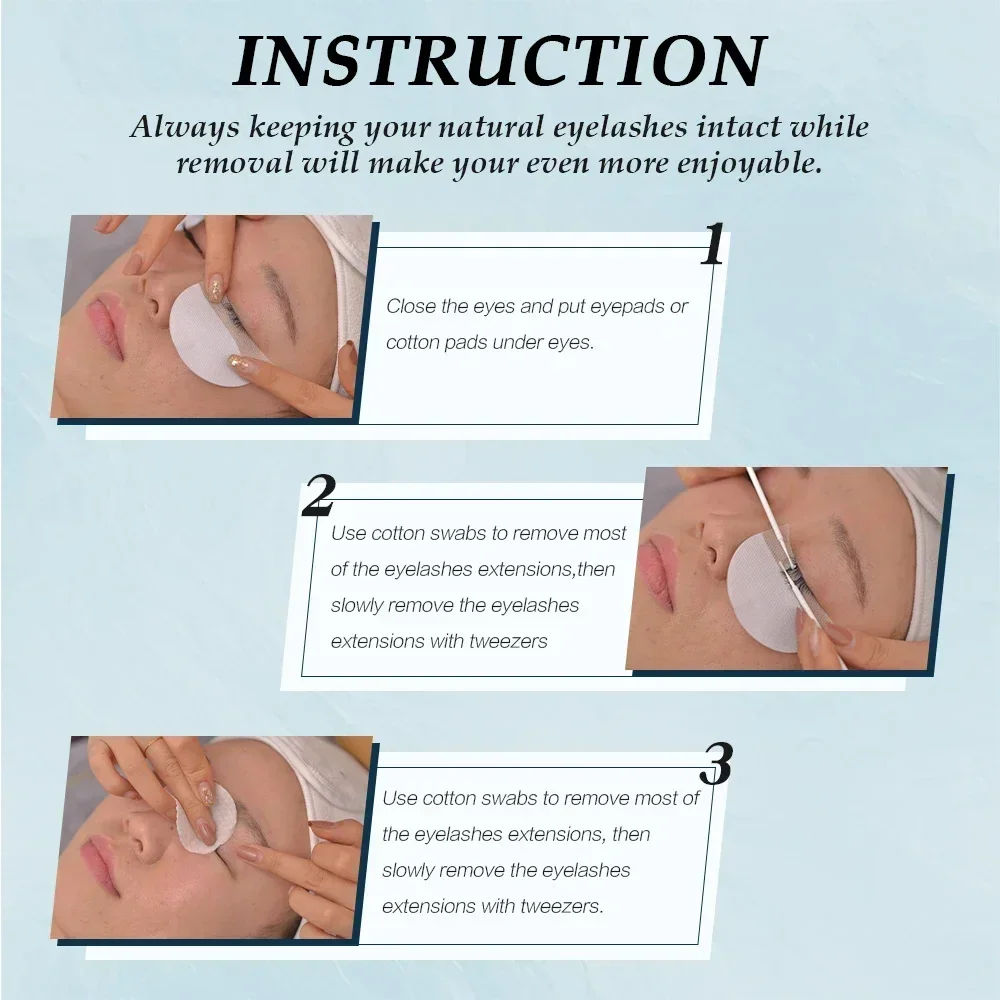 INSTRUCTION

Always keeping your natural eyelashes intact while removal will make your even more enjoyable.

1

Close the eyes and put eyepads or cotton pads under eyes.

2

Use cotton swabs to remove most of the eyelashes extensions,then slowly remove the eyelashes extensions with tweezers

3

Use cotton swabs to remove most of the eyelashes extensions, then slowly remove the eyelashes extensions with tweezers.