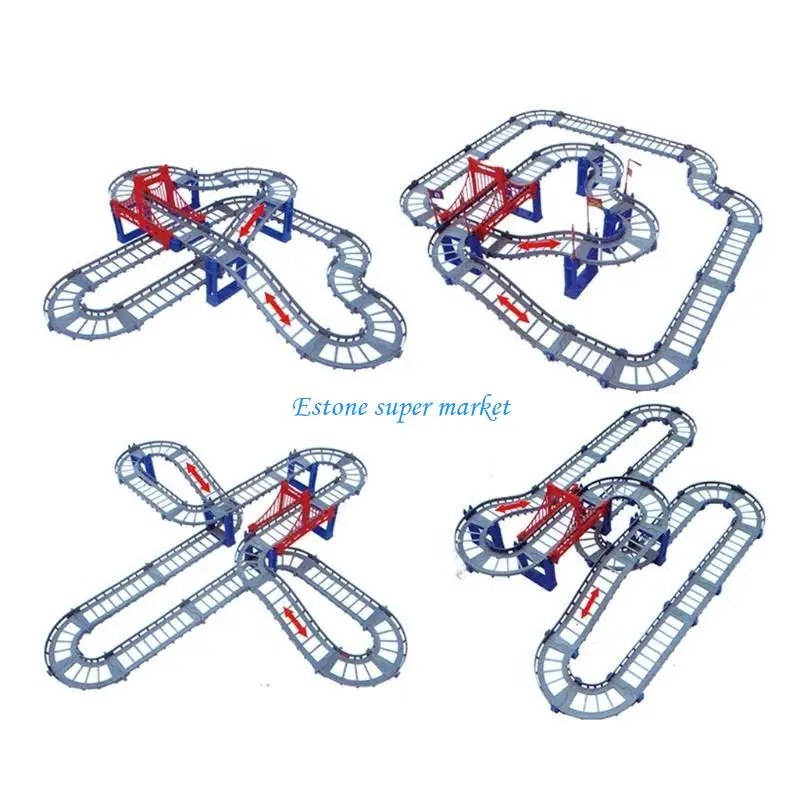 Estone super market