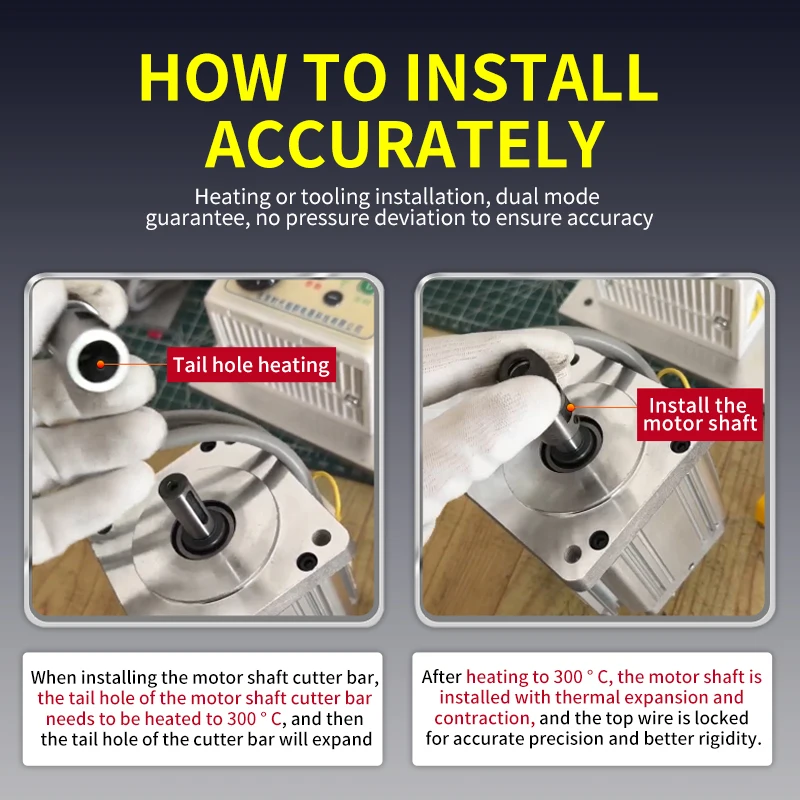 HOW TO INSTALL ACCURATELY

Heating or tooling installation, dual mode guarantee, no pressure deviation to ensure accuracy

Tail hole heating

Install the motor shaft

When installing the motor shaft cutter bar, the tail hole of the motor shaft cutter bar needs to be heated to 300 ° C, and then the tail hole of the cutter bar will expand

After heating to 300 ° C, the motor shaft is installed with thermal expansion and contraction, and the top wire is locked for accurate precision and better rigidity.