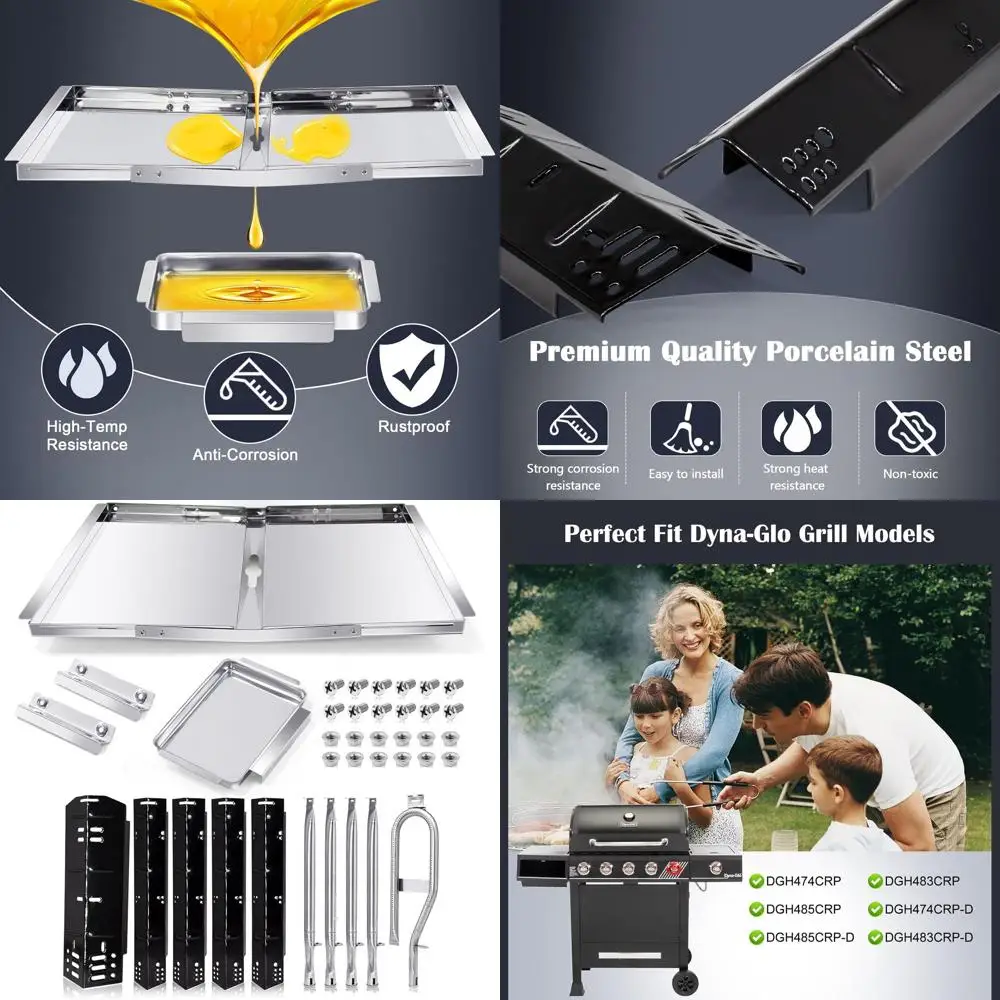 High-Temp Resistance

Anti-Corrosion

Rustproof

Premium Quality Porcelain Steel

Strong corrosion resistance

Easy to install

Strong heat resistance

Non-toxic

Perfect Fit Dyna-Glo Grill Models

DGH474CRP
DGH483CRP
DGH485CRP
DGH474CRP-D
DGH485CRP-D
DGH483CRP-D