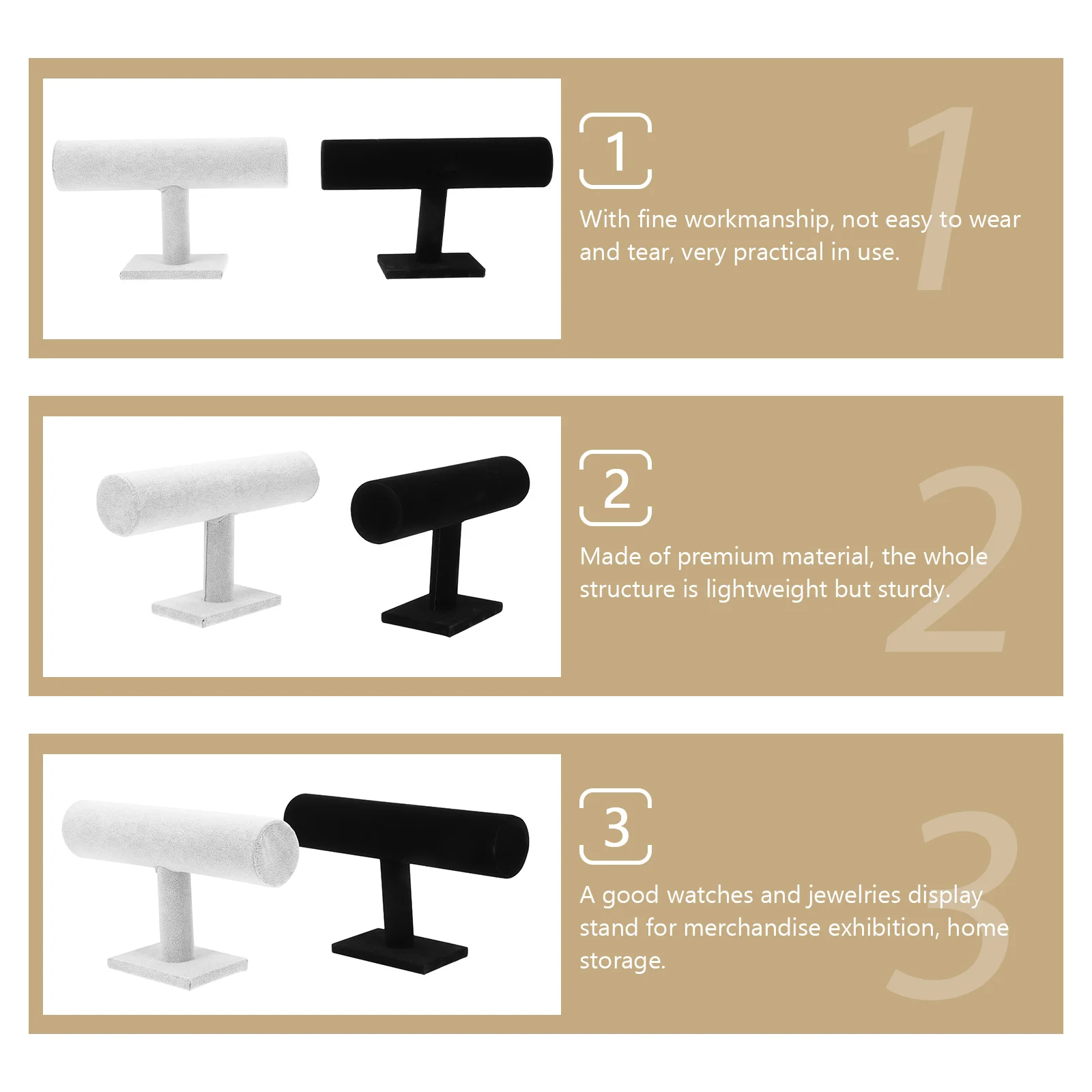 1

1

With fine workmanship, not easy to wear and tear, very practical in use.

2

2

Made of premium material, the whole structure is lightweight but sturdy.

3

3

A good watches and jewelries display stand for merchandise exhibition, home storage.