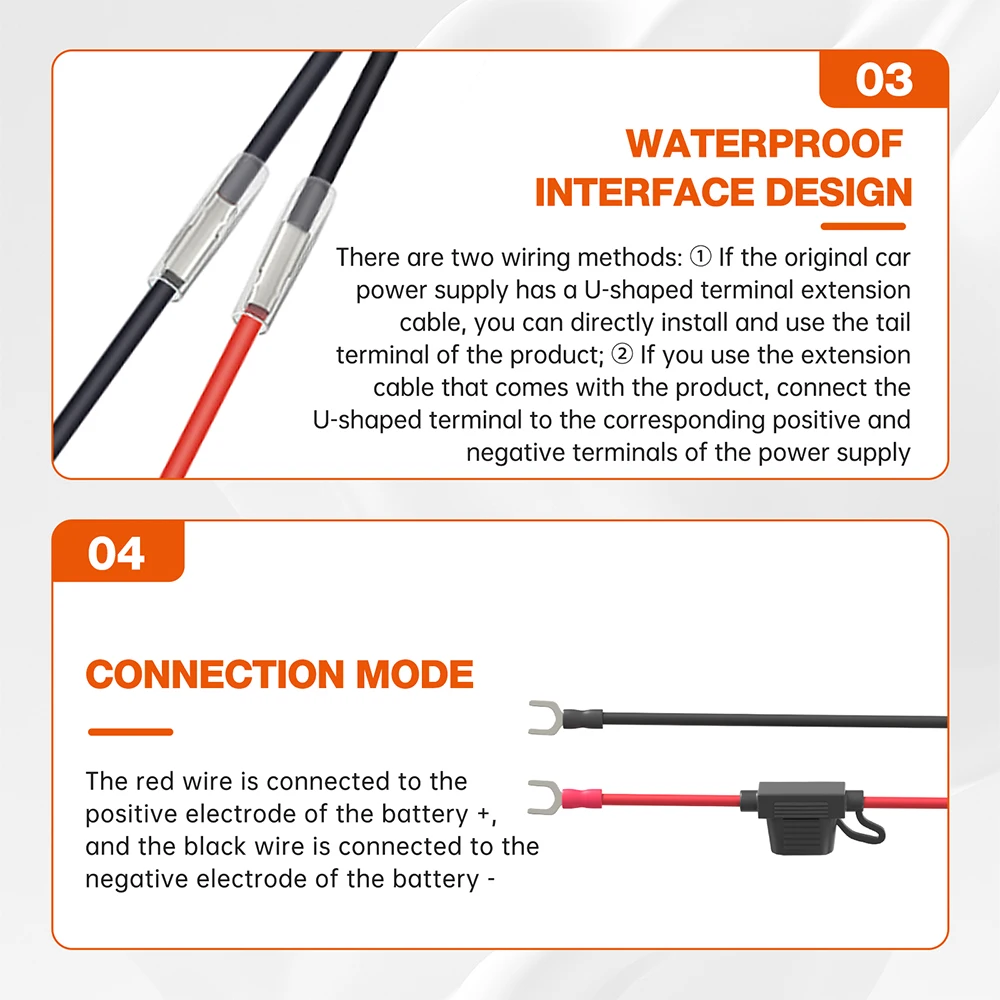 03

WATERPROOF INTERFACE DESIGN

There are two wiring methods: ① If the original car power supply has a U-shaped terminal extension cable, you can directly install and use the tail terminal of the product; ② If you use the extension cable that comes with the product, connect the U-shaped terminal to the corresponding positive and negative terminals of the power supply

04

CONNECTION MODE

The red wire is connected to the positive electrode of the battery +, and the black wire is connected to the negative electrode of the battery -