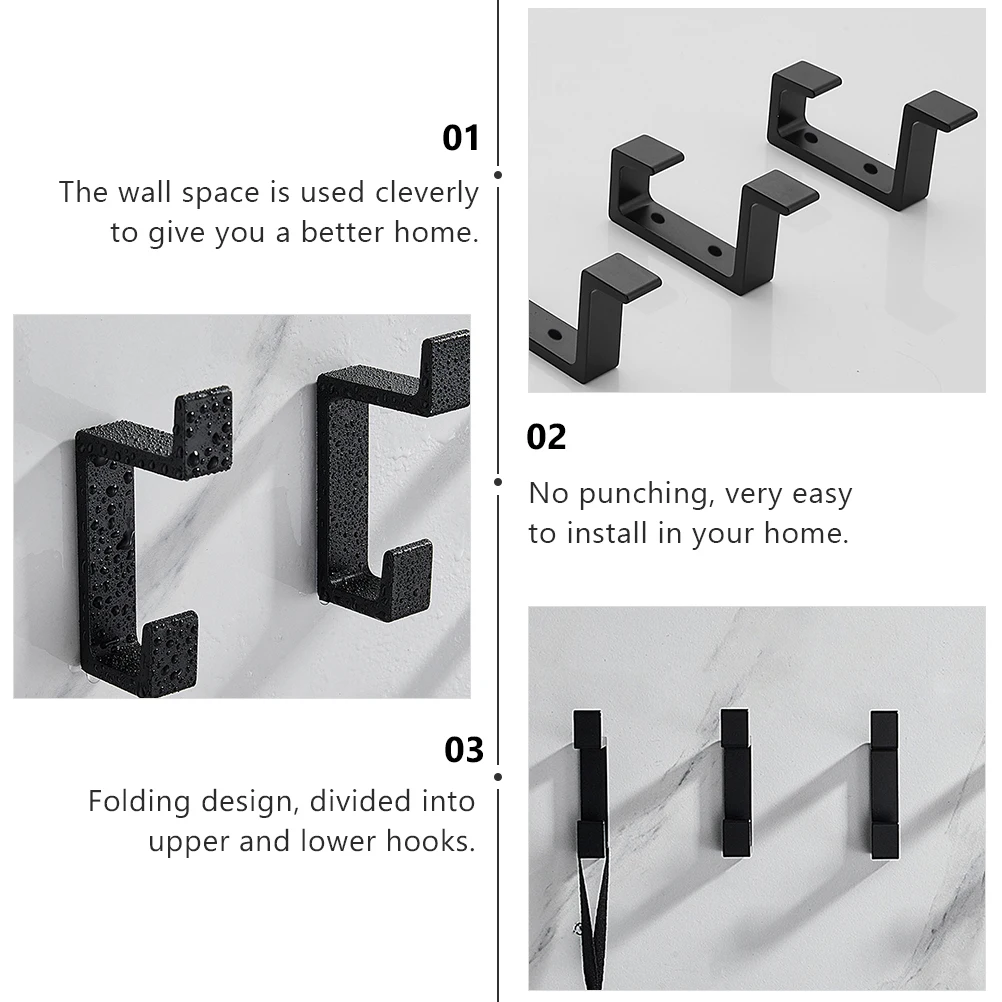 01

The wall space is used cleverly to give you a better home.

02

No punching, very easy to install in your home.

03

Folding design, divided into upper and lower hooks.