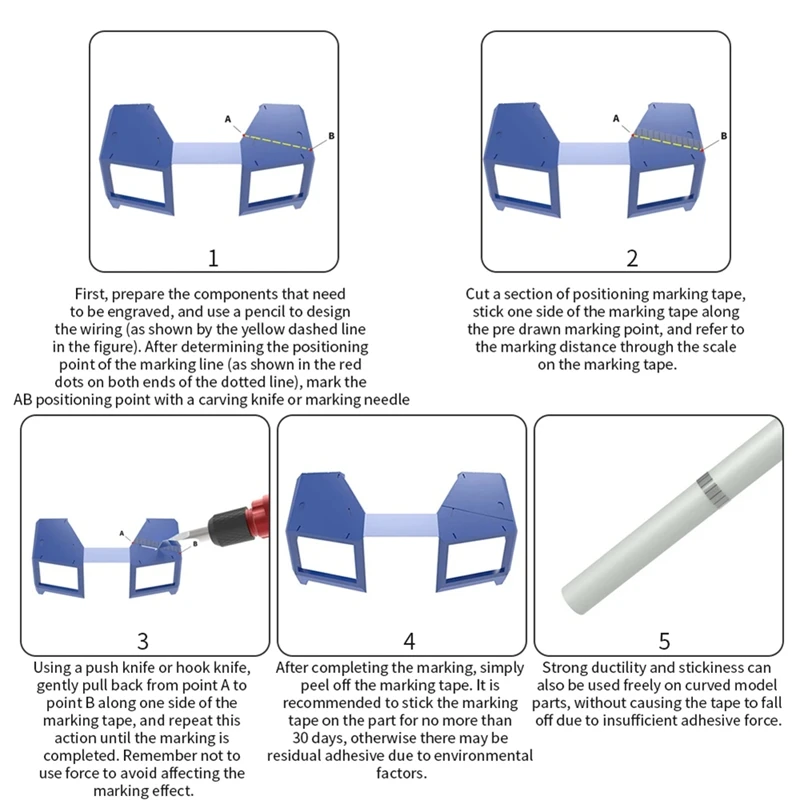 A

B

1

First, prepare the components that need to be engraved, and use a pencil to design the wiring (as shown by the yellow dashed line in the figure). After determining the positioning point of the marking line (as shown in the red dots on both ends of the dotted line), mark the AB positioning point with a carving knife or marking needle

A

B

2

Cut a section of positioning marking tape, stick one side of the marking tape along the pre drawn marking point, and refer to the marking distance through the scale on the marking tape.

A

B

3

Using a push knife or hook knife, gently pull back from point A to point B along one side of the marking tape, and repeat this action until the marking is completed. Remember not to use force to avoid affecting the marking effect.

4

After completing the marking, simply peel off the marking tape. It is recommended to stick the marking tape on the part for no more than 30 days, otherwise there may be residual adhesive due to environmental factors.

5

Strong ductility and stickiness can also be used freely on curved model parts, without causing the tape to fall off due to insufficient adhesive force.