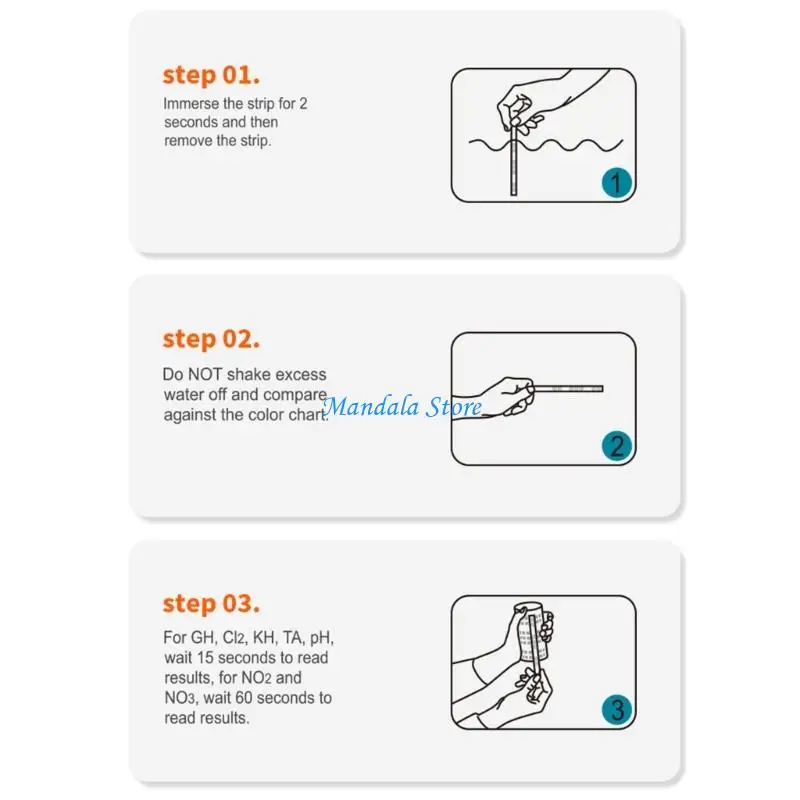 step 01.

Immerse the strip for 2 seconds and then remove the strip.

1

step 02.

Do NOT shake excess water off and compare against the color chart.

Mandala Store

2

step 03.

For GH, $Cl_2$, KH, TA, pH, wait 15 seconds to read results, for $NO_2$ and $NO_3$, wait 60 seconds to read results.

3