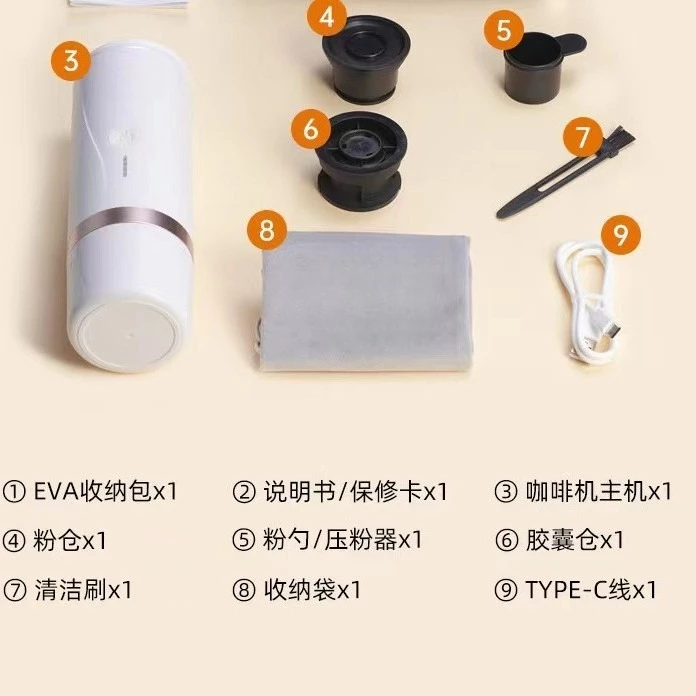 3 4 5 6 7 8 9

① EVA收纳包x1
② 说明书/保修卡x1
③ 咖啡机主机x1
④ 粉仓x1
⑤ 粉勺/压粉器x1
⑥ 胶囊仓x1
⑦ 清洁刷x1
⑧ 收纳袋x1
⑨ TYPE-C线x1