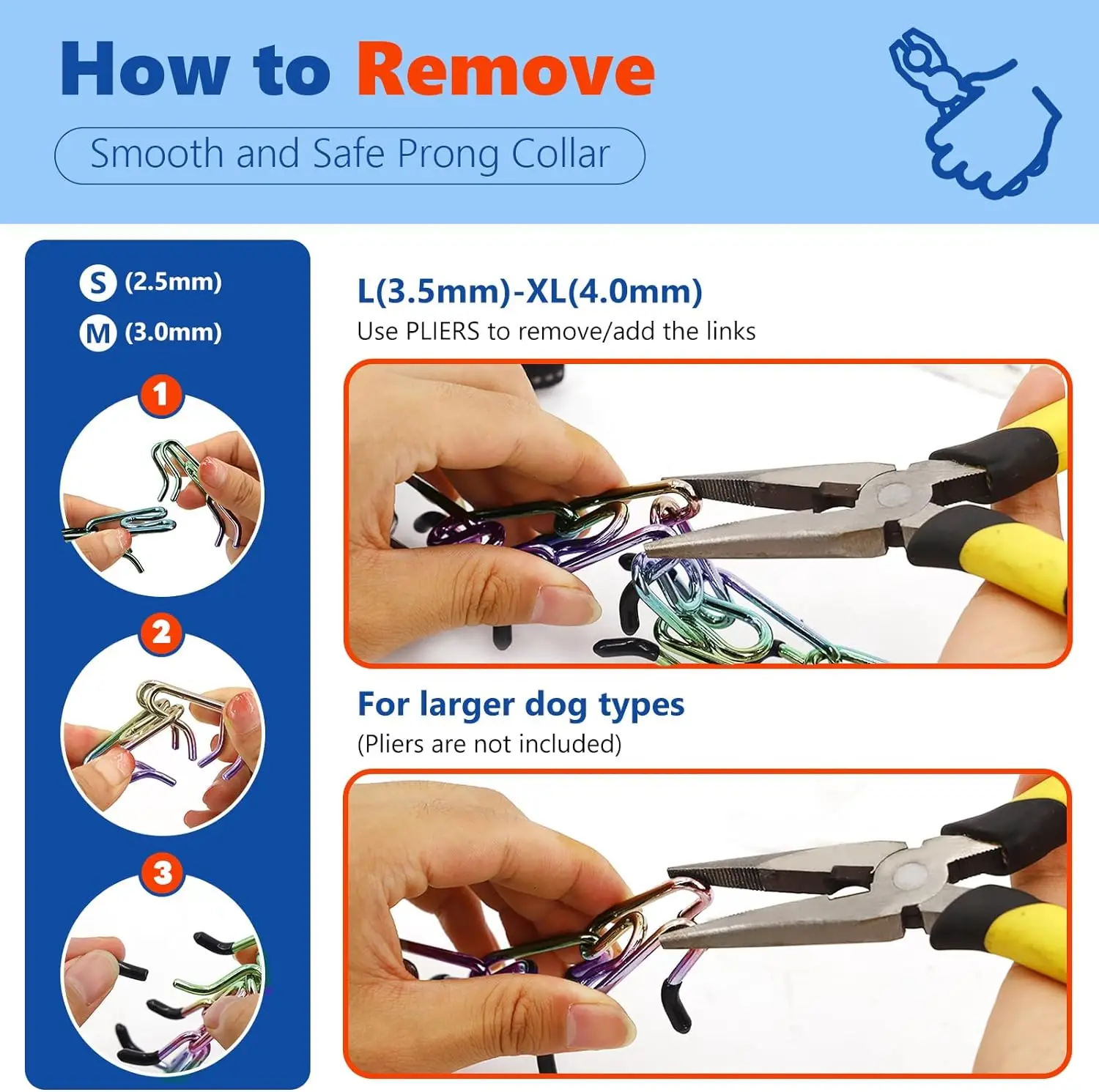 How to Remove

Smooth and Safe Prong Collar

S (2.5mm)

M (3.0mm)

1

2

3

L(3.5mm)-XL(4.0mm)

Use PLIERS to remove/add the links

For larger dog types

(Pliers are not included)