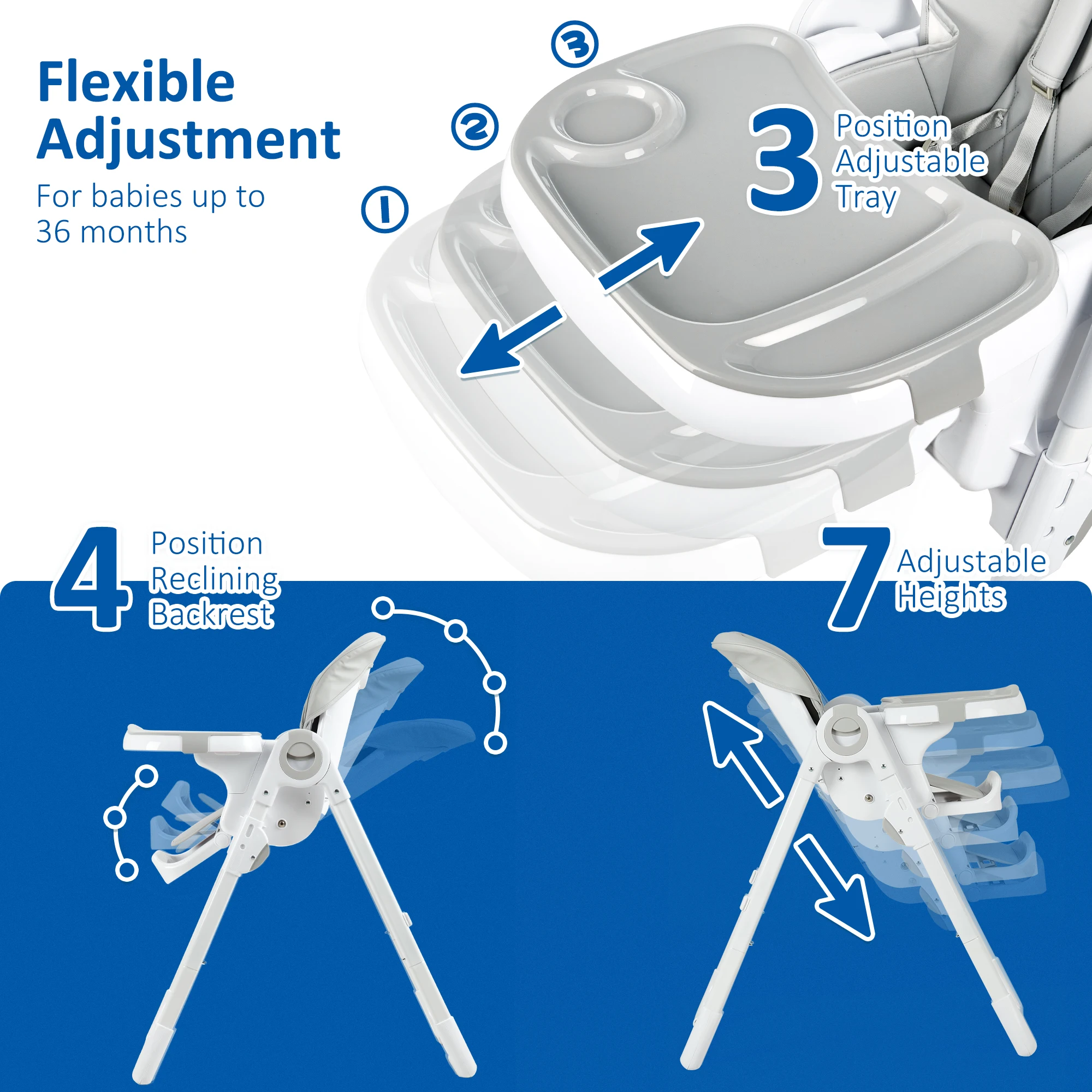 Flexible Adjustment

For babies up to 36 months

③

②

①

3 Position Adjustable Tray

4 Position Reclining Backrest

7 Adjustable Heights