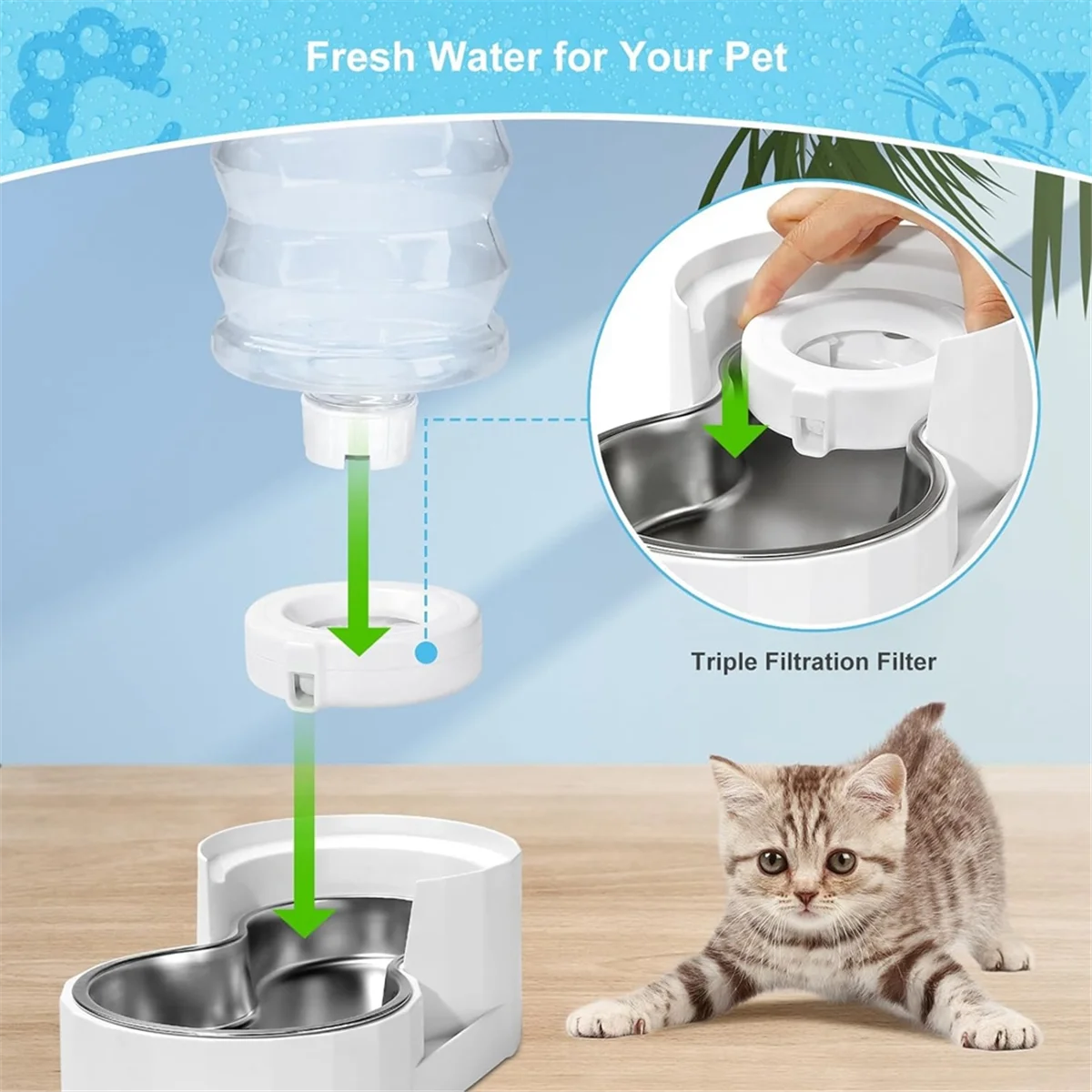 Fresh Water for Your Pet

Triple Filtration Filter