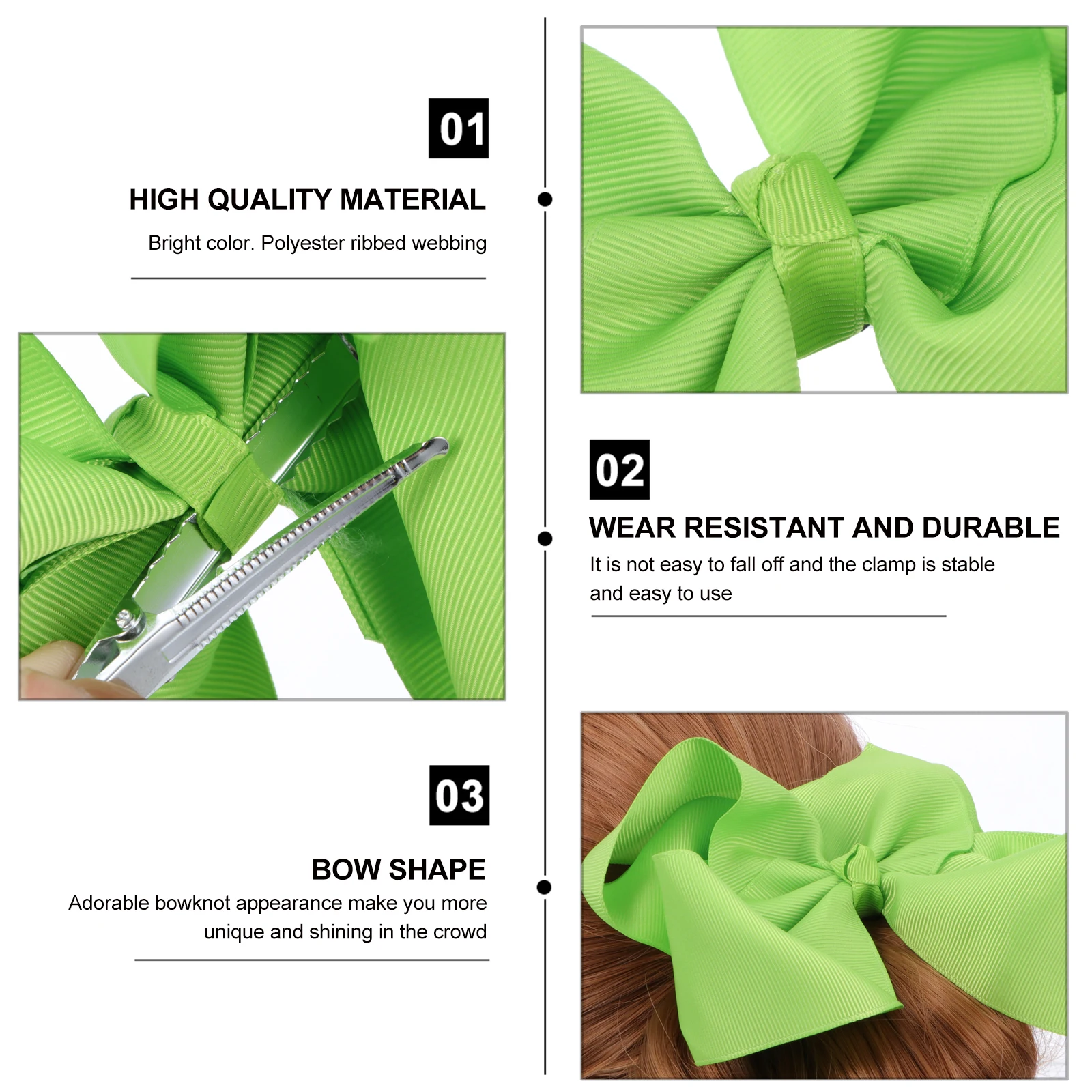 01

HIGH QUALITY MATERIAL

Bright color. Polyester ribbed webbing

02

WEAR RESISTANT AND DURABLE

It is not easy to fall off and the clamp is stable and easy to use

03

BOW SHAPE

Adorable bowknot appearance make you more unique and shining in the crowd