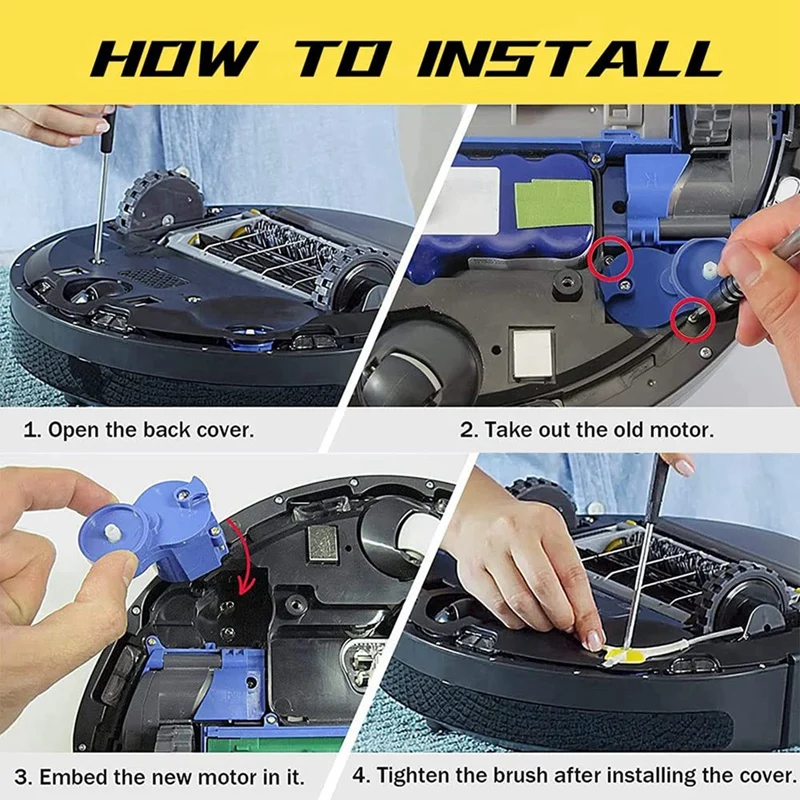 HOW TO INSTALL

1. Open the back cover.

2. Take out the old motor.

3. Embed the new motor in it.

4. Tighten the brush after installing the cover.