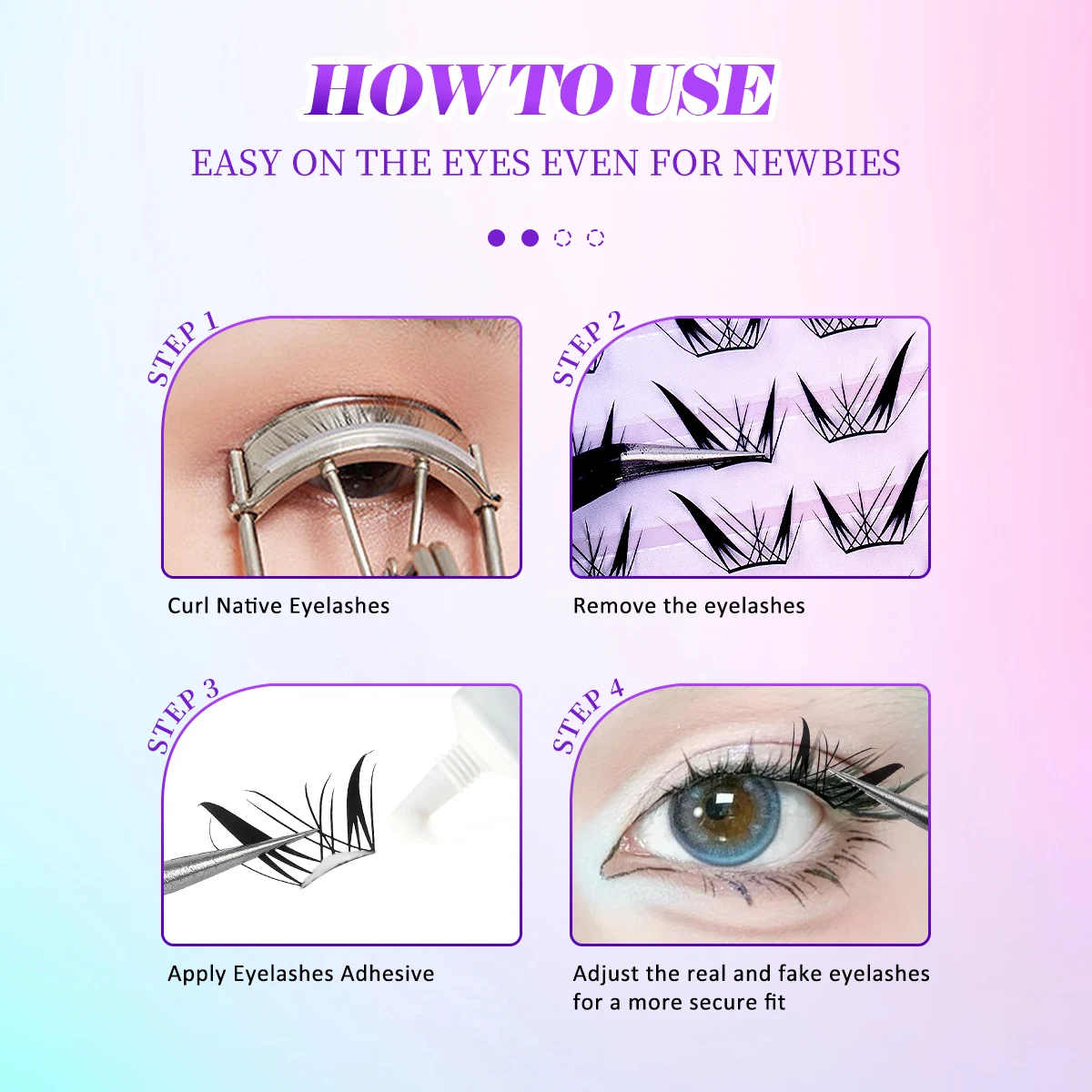 HOW TO USE

EASY ON THE EYES EVEN FOR NEWBIES

STEP 1

Curl Native Eyelashes

STEP 2

Remove the eyelashes

STEP 3

Apply Eyelashes Adhesive

STEP 4

Adjust the real and fake eyelashes for a more secure fit