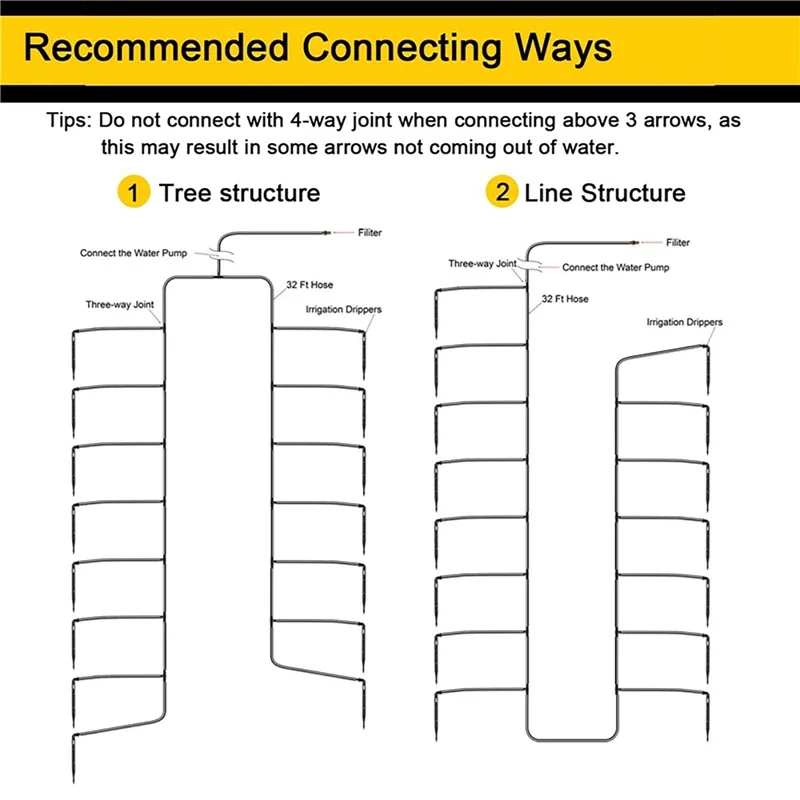 Recommended Connecting Ways

Tips: Do not connect with 4-way joint when connecting above 3 arrows, as this may result in some arrows not coming out of water.

1 Tree structure

Filiter
Connect the Water Pump
32 Ft Hose
Three-way Joint
Irrigation Drippers

2 Line Structure

Filiter
Three-way Joint
Connect the Water Pump
32 Ft Hose
Irrigation Drippers