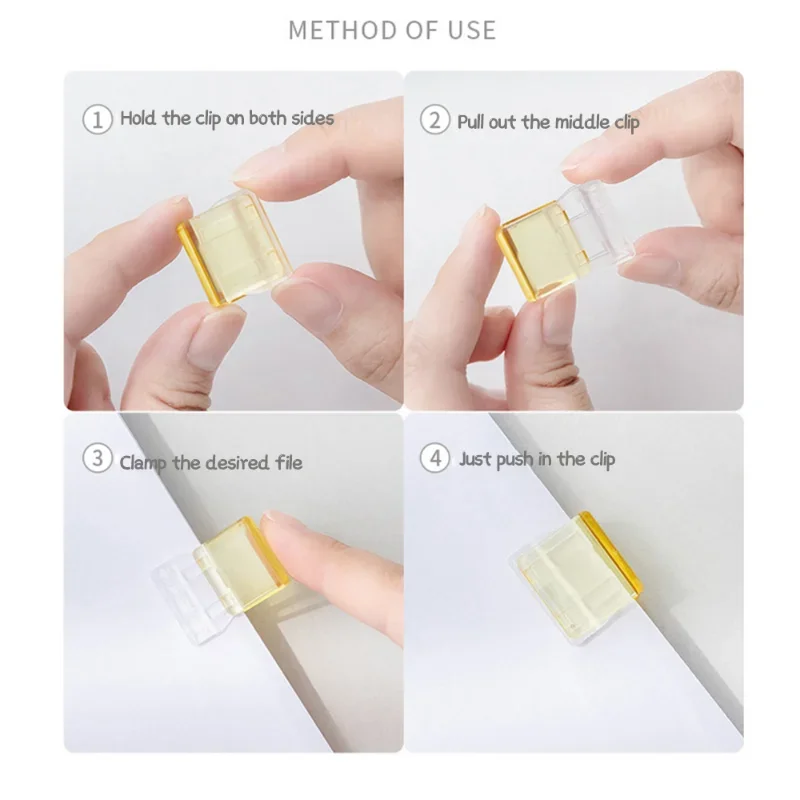 METHOD OF USE

① Hold the clip on both sides

② Pull out the middle clip

③ Clamp the desired file

④ Just push in the clip