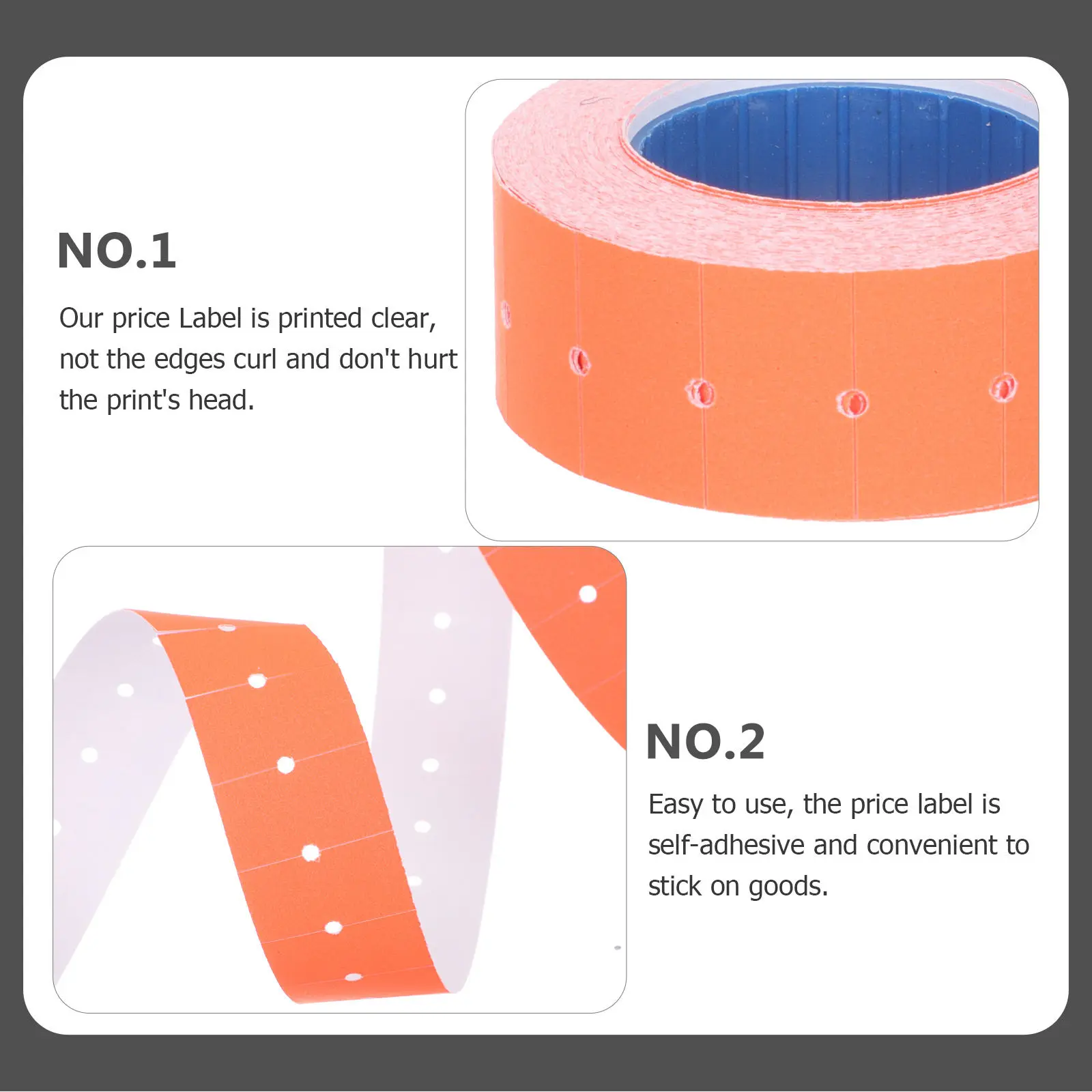 NO.1

Our price Label is printed clear, not the edges curl and don't hurt the print's head.

NO.2

Easy to use, the price label is self-adhesive and convenient to stick on goods.