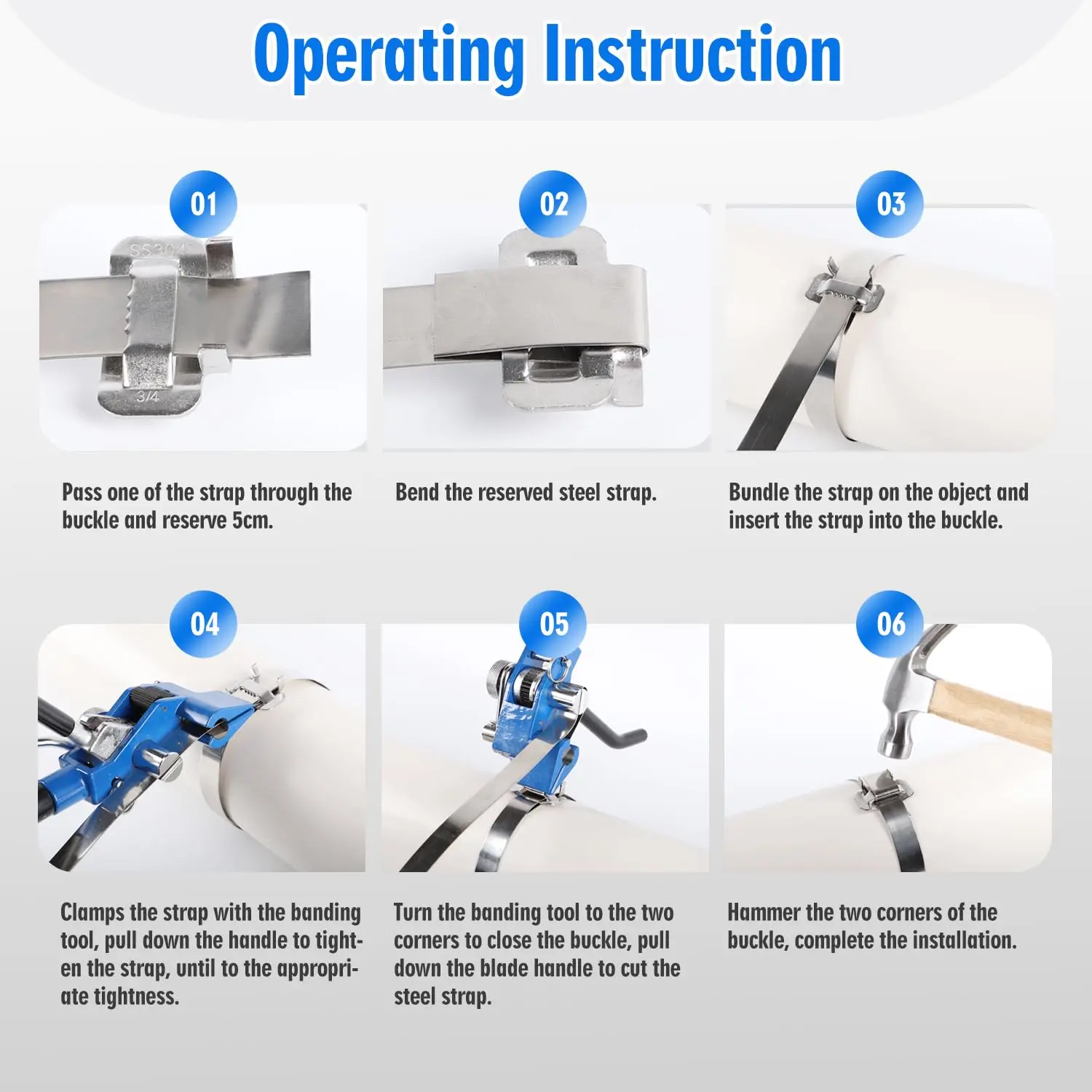 Operating Instruction

01

SS304

3/4

Pass one of the strap through the buckle and reserve 5cm.

02

Bend the reserved steel strap.

03

Bundle the strap on the object and insert the strap into the buckle.

04

Clamps the strap with the banding tool, pull down the handle to tighten the strap, until to the appropriate tightness.

05

Turn the banding tool to the two corners to close the buckle, pull down the blade handle to cut the steel strap.

06

Hammer the two corners of the buckle, complete the installation.