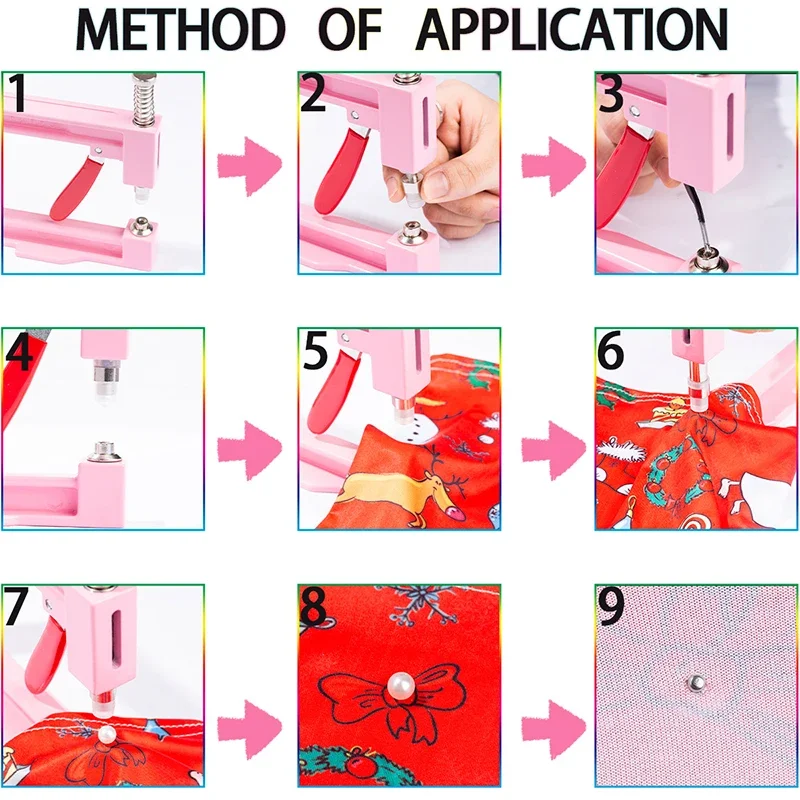 METHOD OF APPLICATION

1

2

3

4

5

6

7

8

9