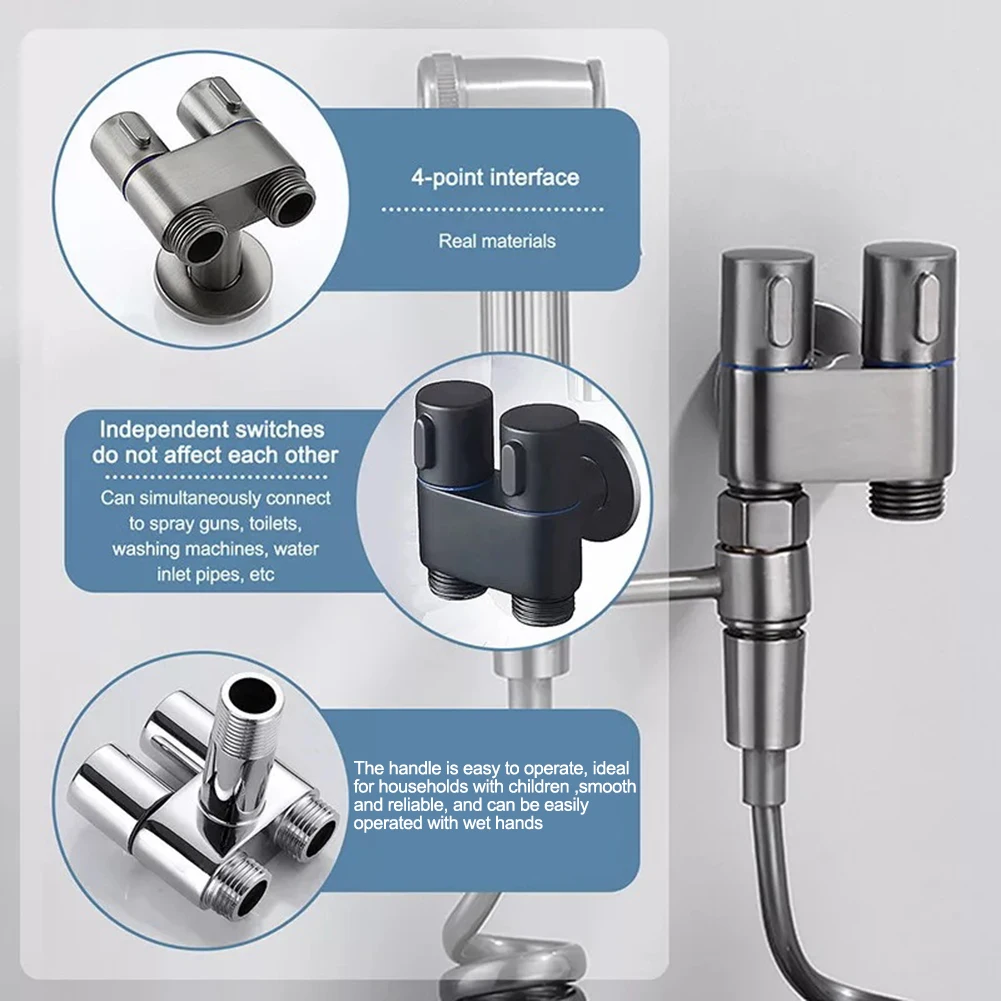 4-point interface

Real materials

Independent switches do not affect each other

Can simultaneously connect to spray guns, toilets, washing machines, water inlet pipes, etc

The handle is easy to operate, ideal for households with children ,smooth and reliable, and can be easily operated with wet hands