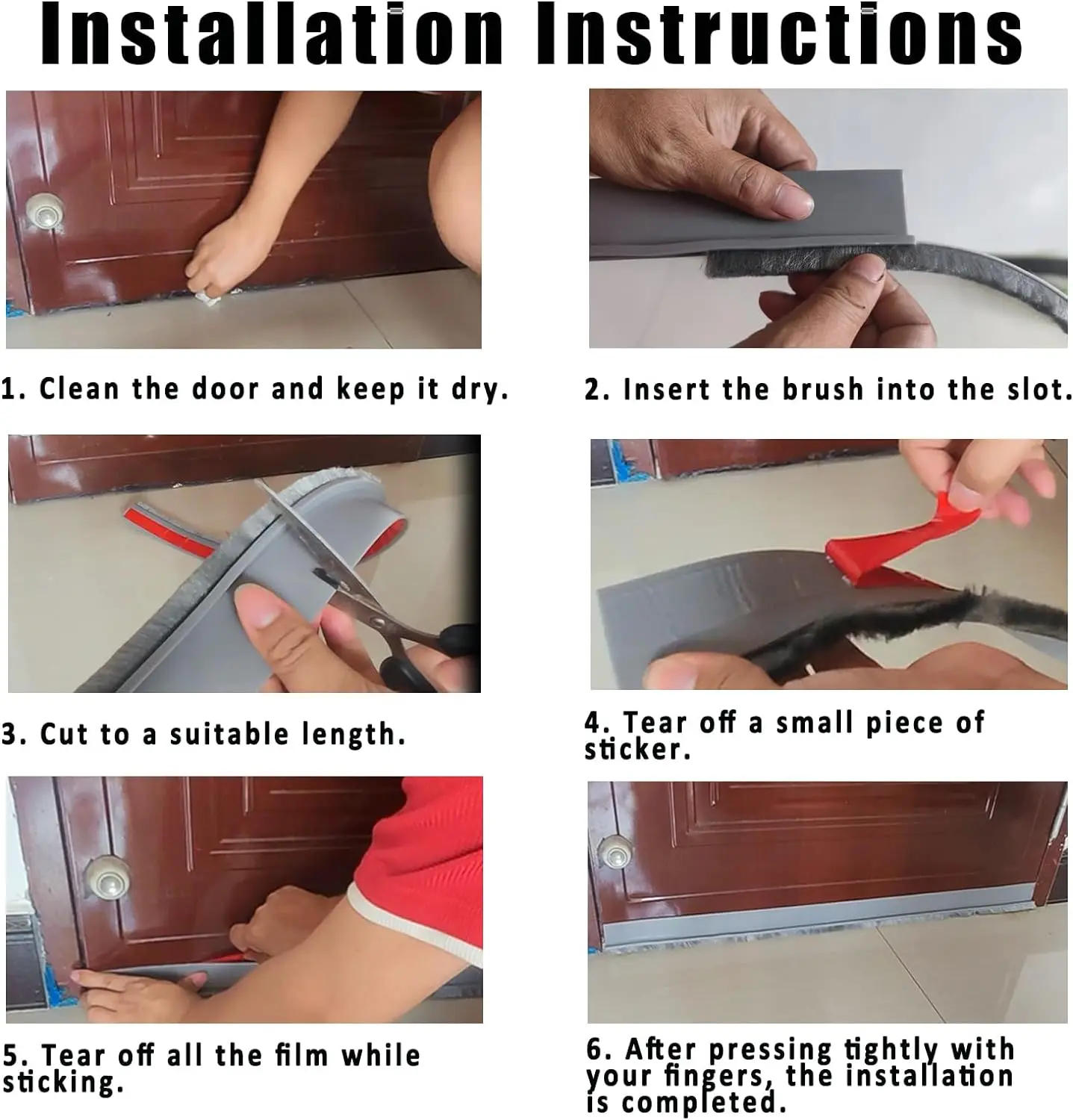 Installation Instructions

1. Clean the door and keep it dry.

2. Insert the brush into the slot.

3. Cut to a suitable length.

4. Tear off a small piece of sticker.

5. Tear off all the film while sticking.

6. After pressing tightly with your fingers, the installation is completed.