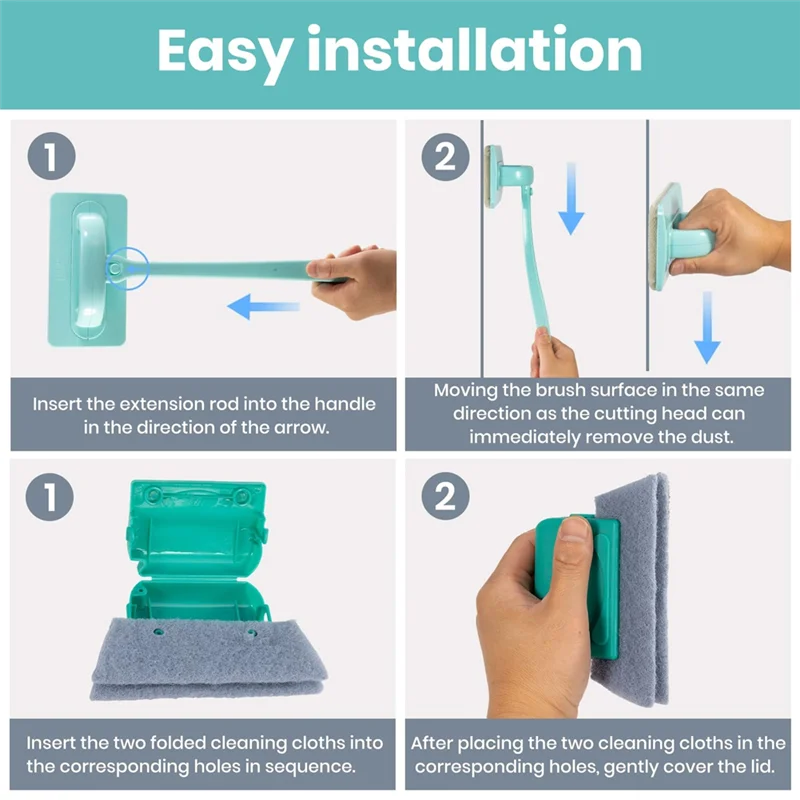 Easy installation

1

Insert the extension rod into the handle in the direction of the arrow.

2

Moving the brush surface in the same direction as the cutting head can immediately remove the dust.

1

Insert the two folded cleaning cloths into the corresponding holes in sequence.

2

After placing the two cleaning cloths in the corresponding holes, gently cover the lid.