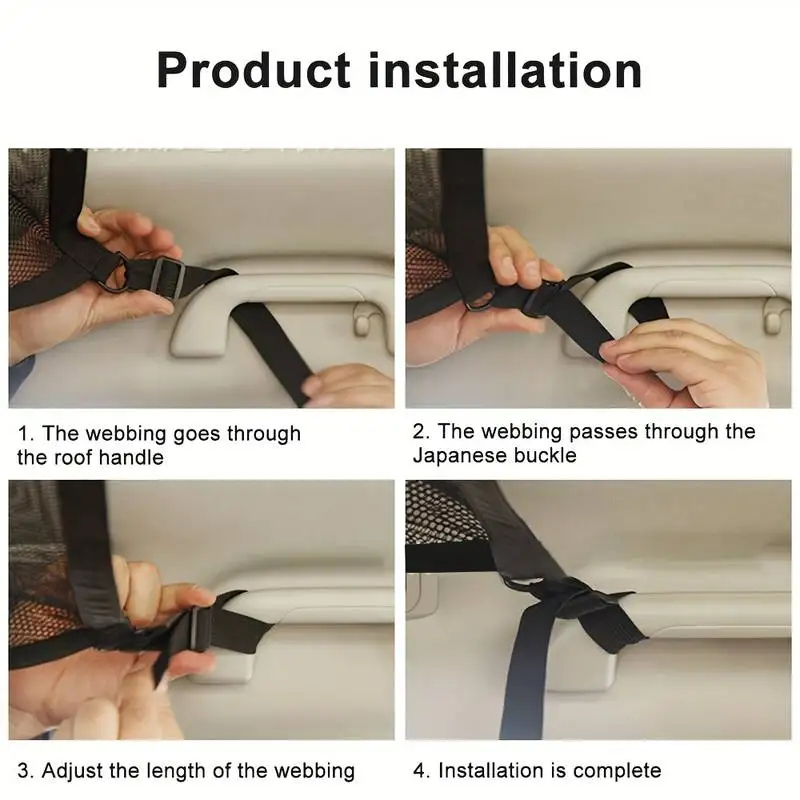 Product installation

1. The webbing goes through the roof handle

2. The webbing passes through the Japanese buckle

3. Adjust the length of the webbing

4. Installation is complete