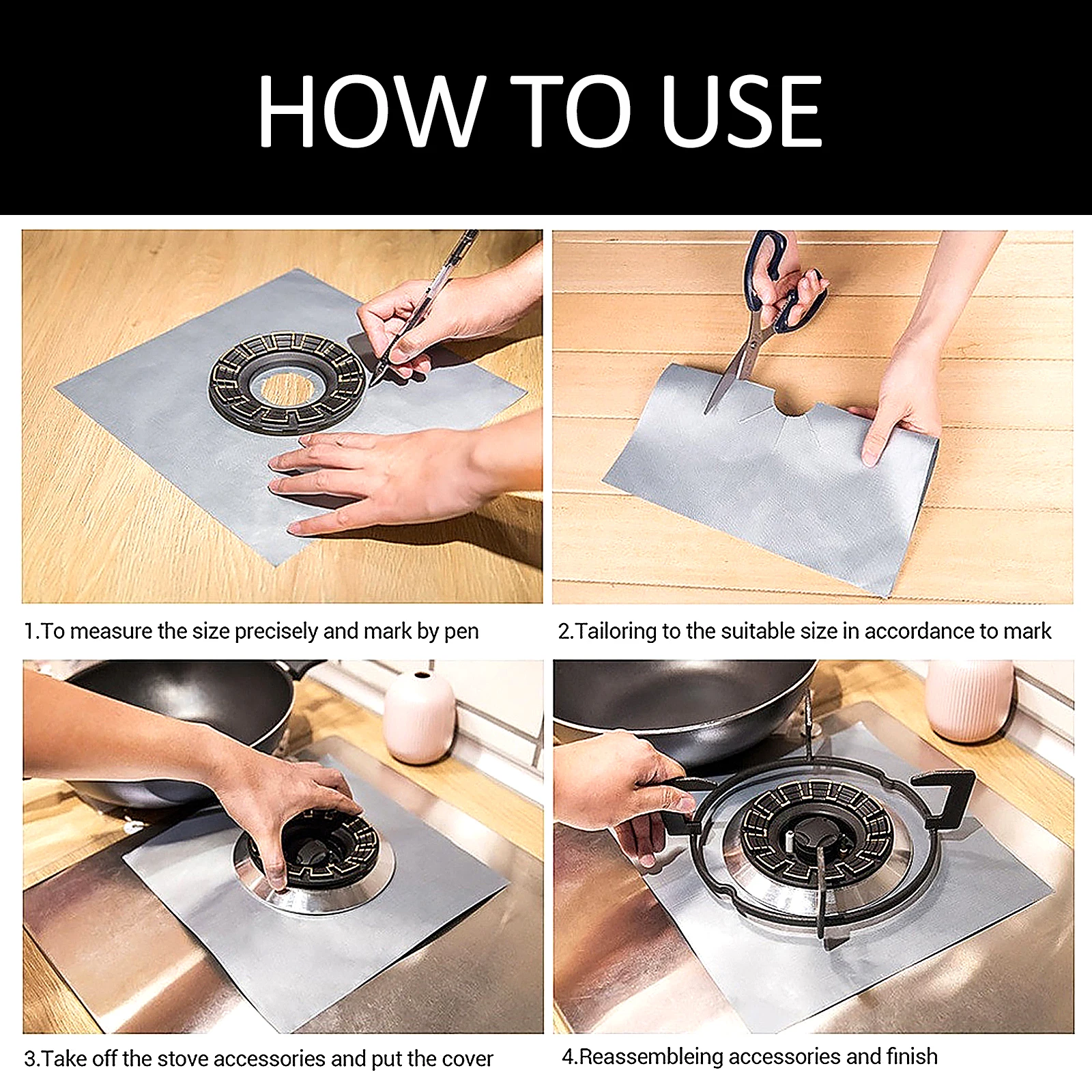 HOW TO USE

1.To measure the size precisely and mark by pen

2.Tailoring to the suitable size in accordance to mark

3.Take off the stove accessories and put the cover

4.Reassembleing accessories and finish