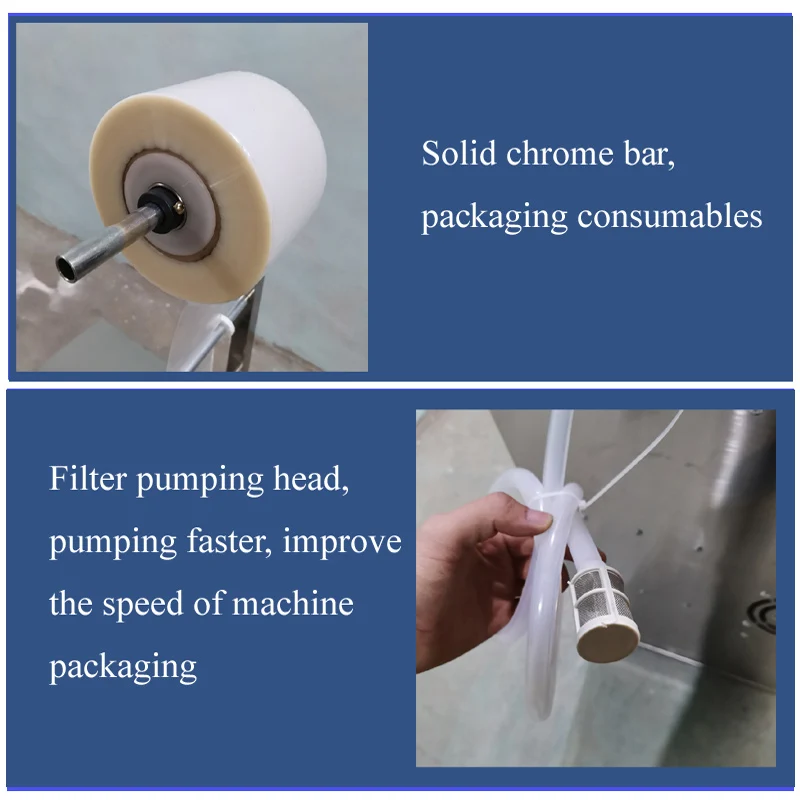 Solid chrome bar, packaging consumables

Filter pumping head, pumping faster, improve the speed of machine packaging