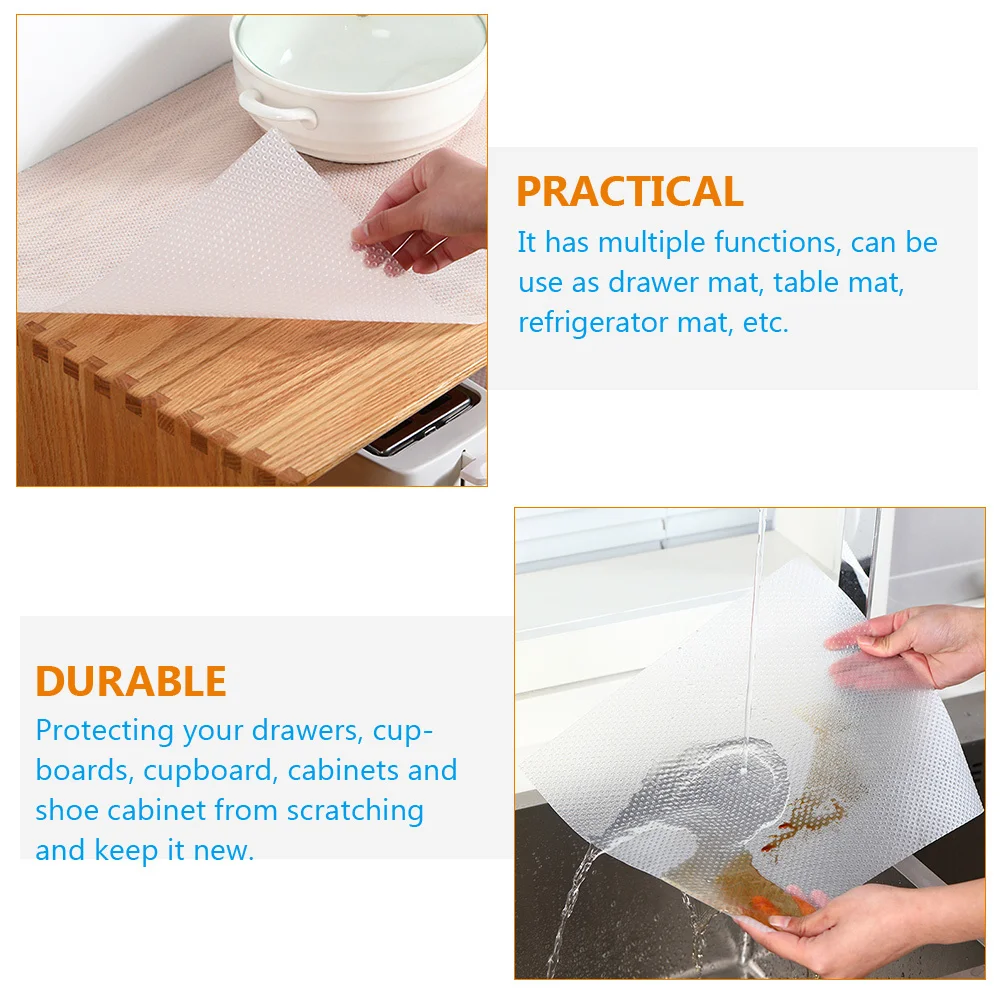 PRACTICAL
It has multiple functions, can be use as drawer mat, table mat, refrigerator mat, etc.

DURABLE
Protecting your drawers, cupboards, cupboard, cabinets and shoe cabinet from scratching and keep it new.