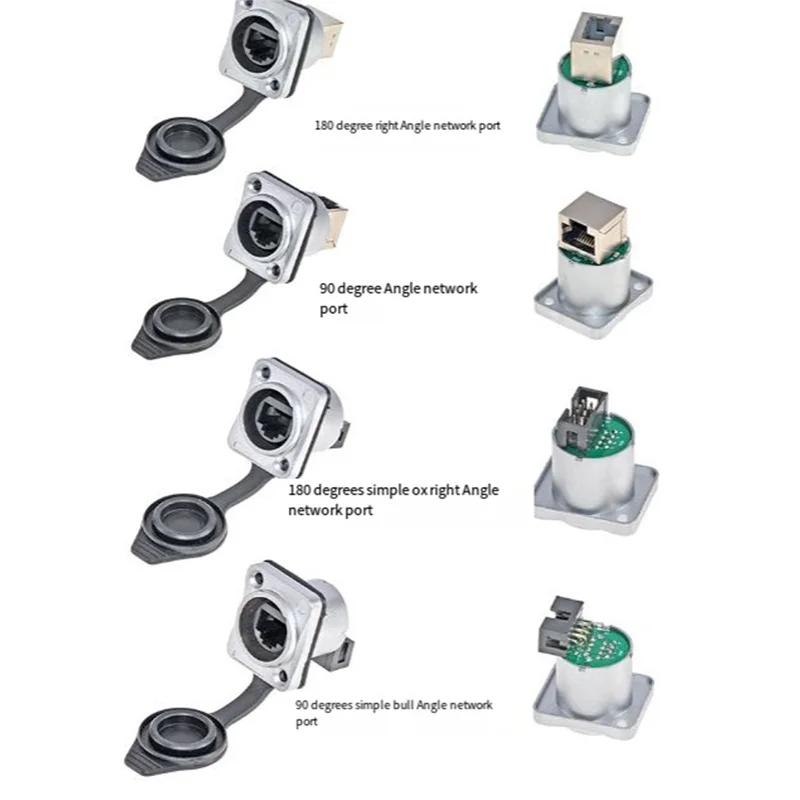 180 degree right Angle network port

90 degree Angle network port

180 degrees simple ox right Angle network port

90 degrees simple bull Angle network port