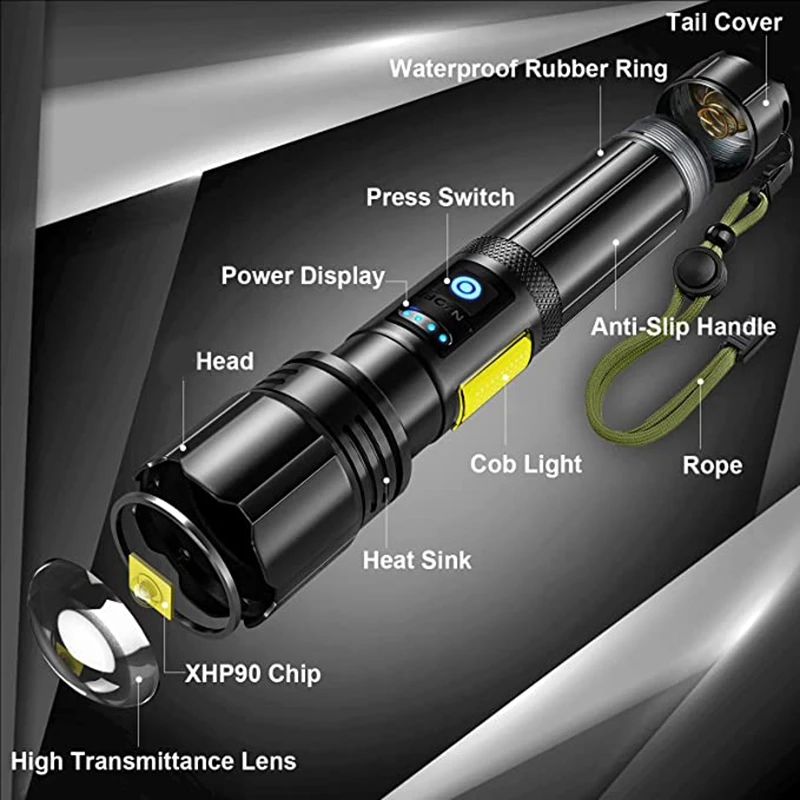 Tail Cover

Waterproof Rubber Ring

Press Switch

Power Display

Anti-Slip Handle

Head

Cob Light

Rope

Heat Sink

XHP90 Chip

High Transmittance Lens