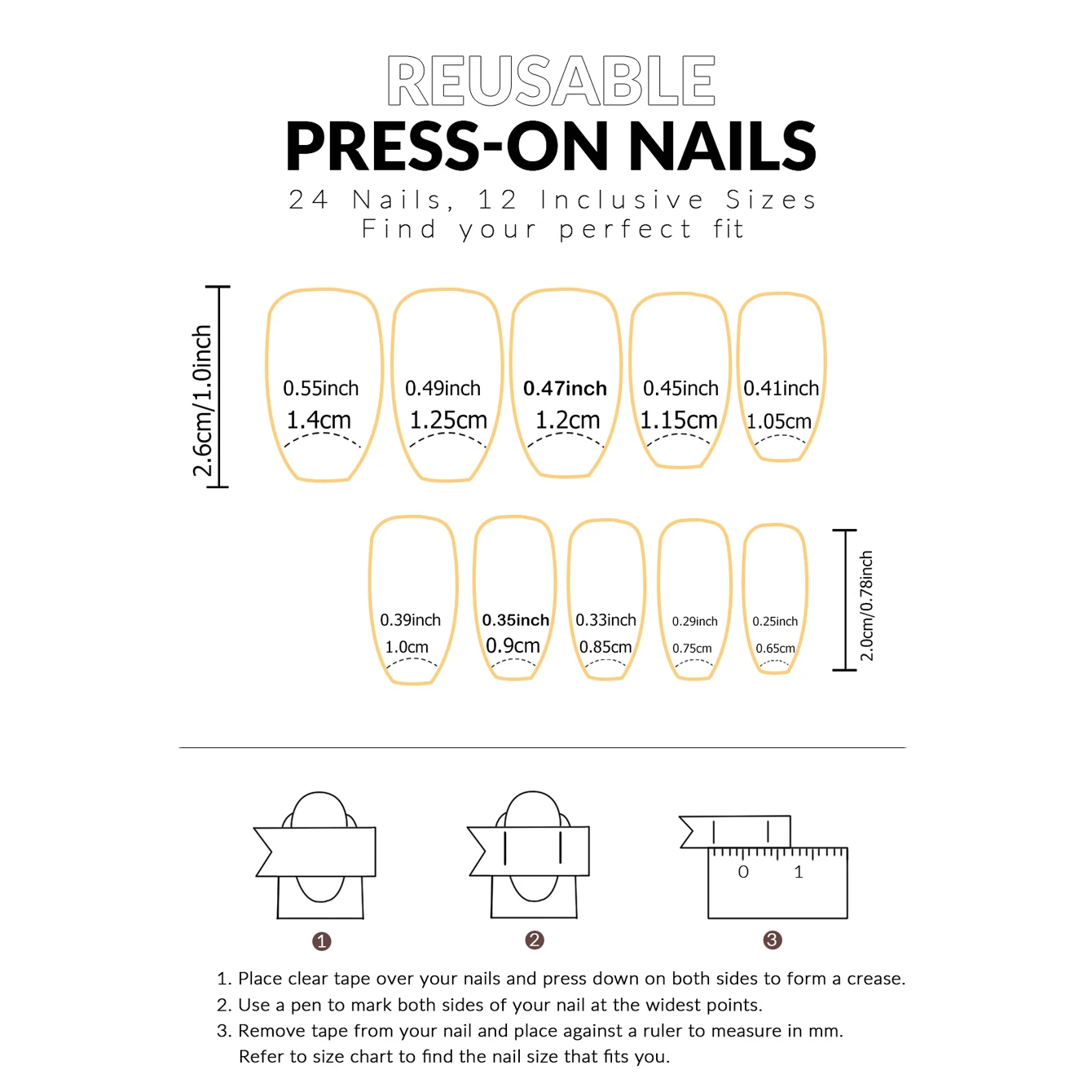 REUSABLE
PRESS-ON NAILS
24 Nails, 12 Inclusive Sizes
Find your perfect fit

2.6cm/1.0inch

0.55inch 1.4cm
0.49inch 1.25cm
0.47inch 1.2cm
0.45inch 1.15cm
0.41inch 1.05cm

0.39inch 1.0cm
0.35inch 0.9cm
0.33inch 0.85cm
0.29inch 0.75cm
0.25inch 0.65cm

2.0cm/0.78inch

0 1

1
2
3

1. Place clear tape over your nails and press down on both sides to form a crease.
2. Use a pen to mark both sides of your nail at the widest points.
3. Remove tape from your nail and place against a ruler to measure in mm. Refer to size chart to find the nail size that fits you.