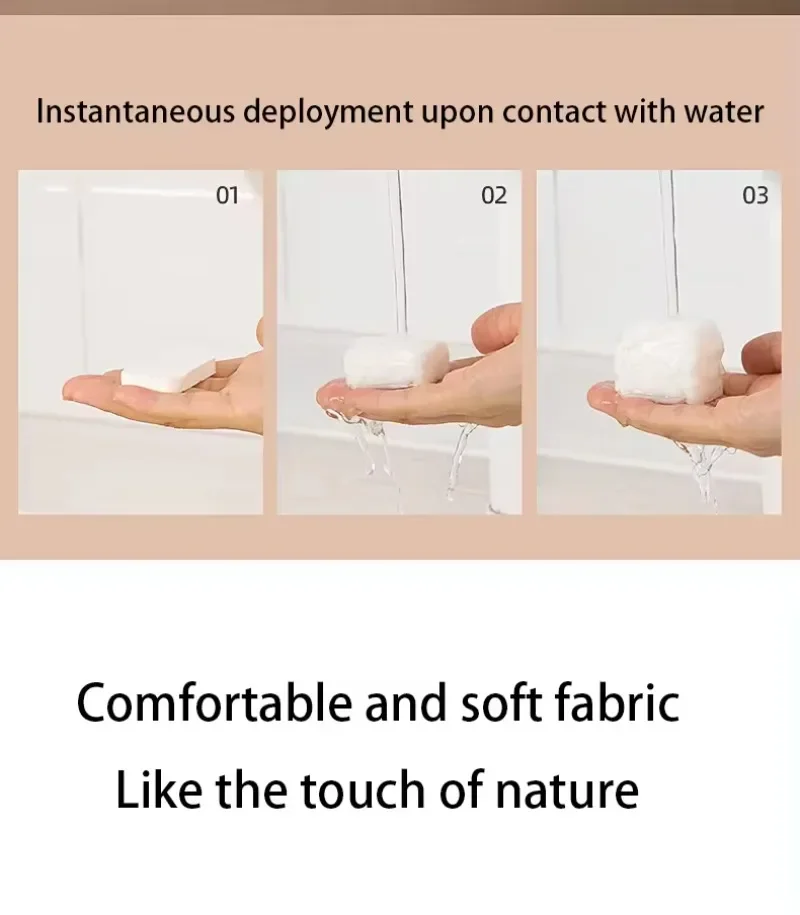 Instantaneous deployment upon contact with water

01

02

03

Comfortable and soft fabric
Like the touch of nature