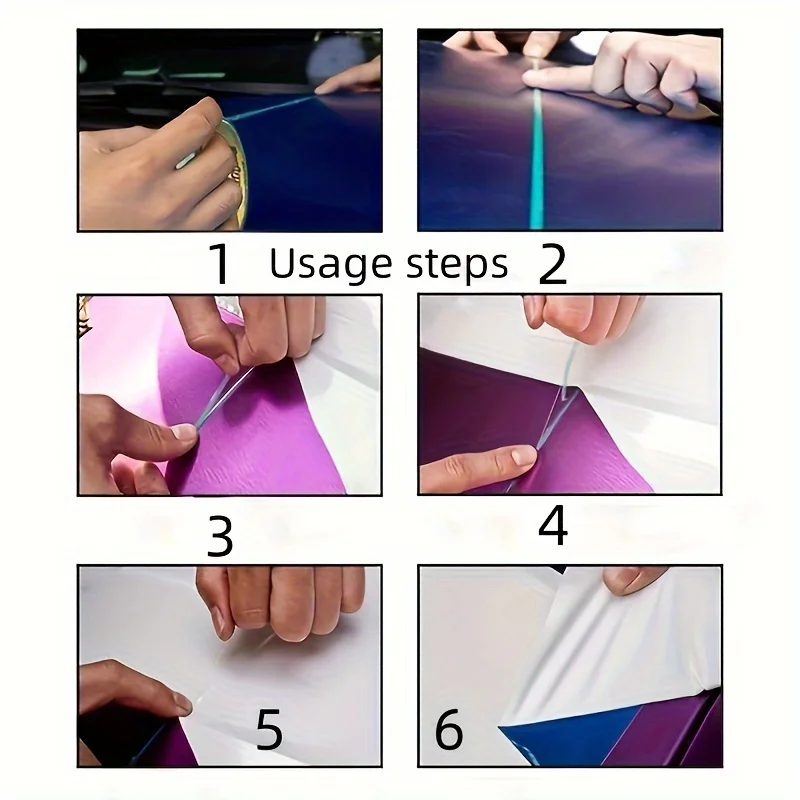 1 Usage steps 2

3

4

5

6