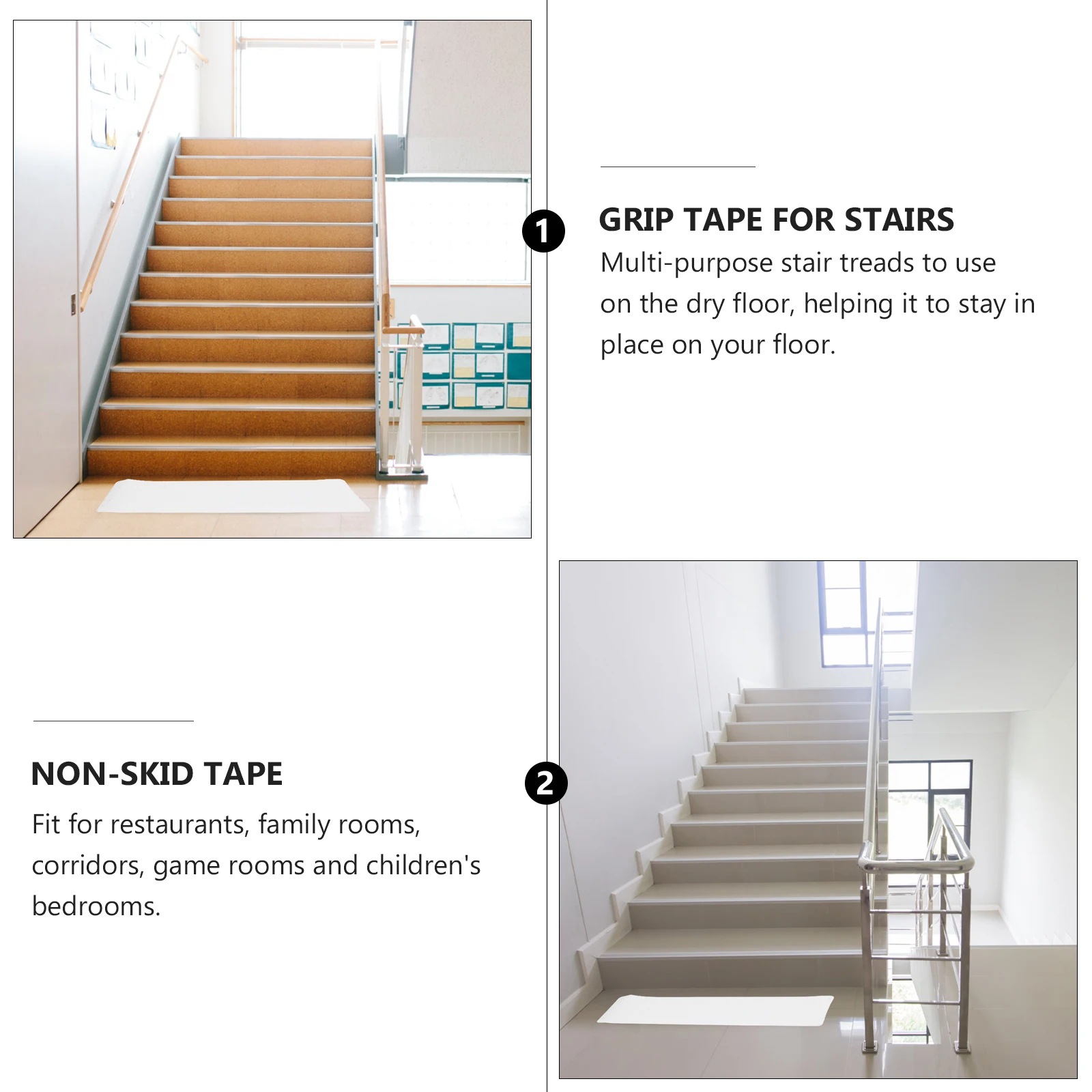 1

GRIP TAPE FOR STAIRS

Multi-purpose stair treads to use on the dry floor, helping it to stay in place on your floor.

NON-SKID TAPE

Fit for restaurants, family rooms, corridors, game rooms and children's bedrooms.

2