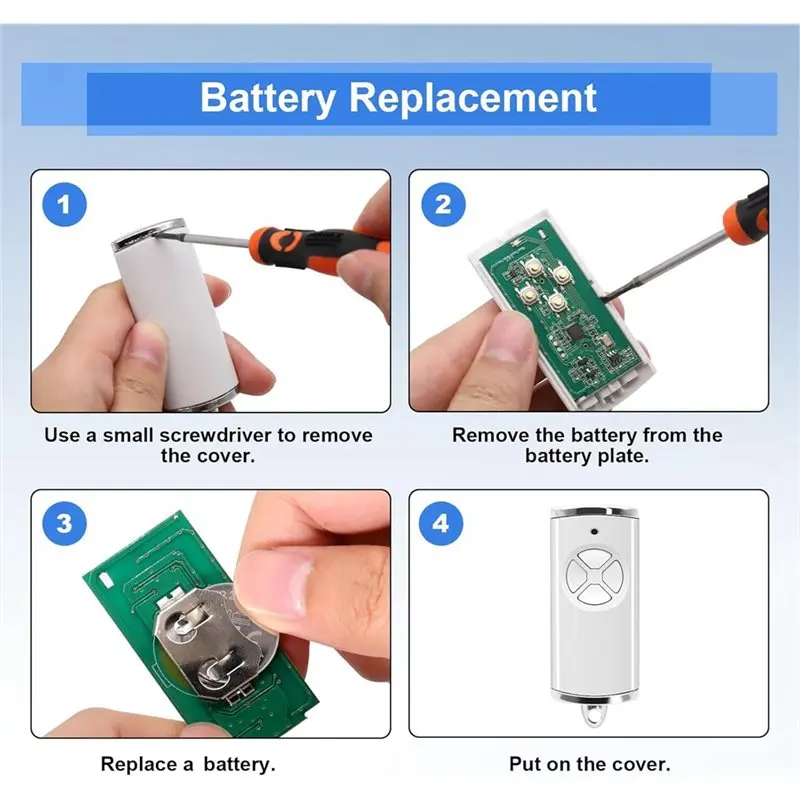 Battery Replacement

1

Use a small screwdriver to remove the cover.

2

Remove the battery from the battery plate.

3

Replace a battery.

4

Put on the cover.